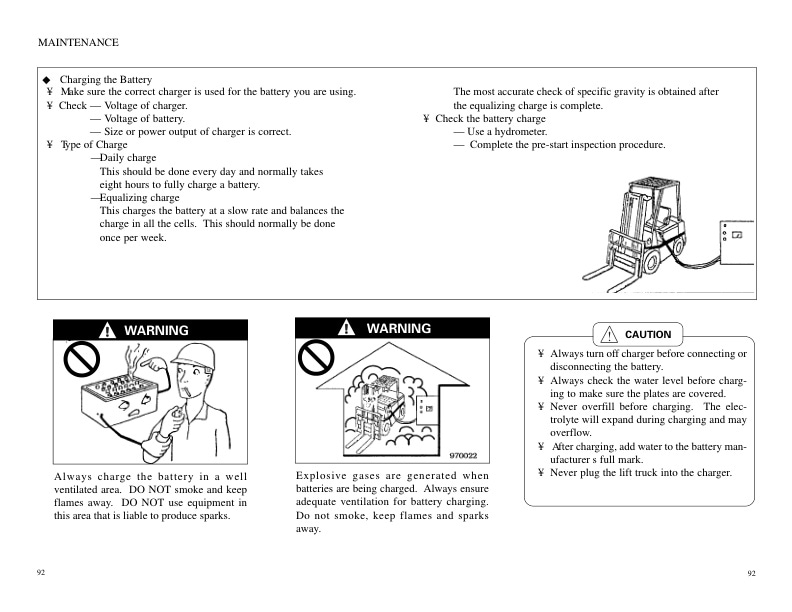 MAINTENANCE

◆ Charging the Battery
¥ Make sure the correct charger is used for the battery you are using.
¥ Check — Voltage of charger.
— Voltage of battery.
— Size or power output of charger is correct.
¥ Type of Charge
—Daily charge
This should be done every day and normally takes eight hours to fully charge a battery.
—Equalizing charge
This charges the battery at a slow rate and balances the charge in all the cells. This should normally be done once per week.

The most accurate check of specific gravity is obtained after the equalizing charge is complete.
¥ Check the battery charge
— Use a hydrometer.
— Complete the pre-start inspection procedure.

WARNING

Always charge the battery in a well ventilated area. DO NOT smoke and keep flames away. DO NOT use equipment in this area that is liable to produce sparks.

WARNING

970022

Explosive gases are generated when batteries are being charged. Always ensure adequate ventilation for battery charging. Do not smoke, keep flames and sparks away.

CAUTION

¥ Always turn off charger before connecting or disconnecting the battery.
¥ Always check the water level before charging to make sure the plates are covered.
¥ Never overfill before charging. The electrolyte will expand during charging and may overflow.
¥ After charging, add water to the battery manufacturer s full mark.
¥ Never plug the lift truck into the charger.

92

92