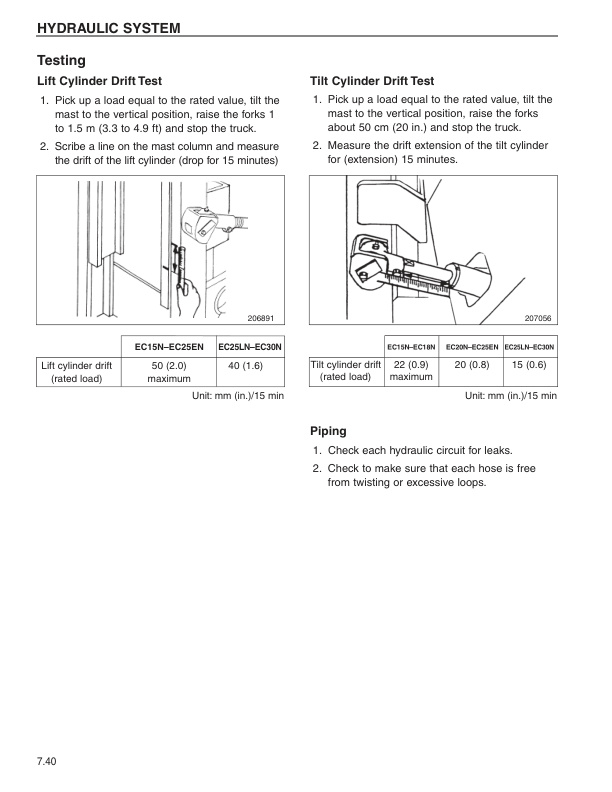 HYDRAULIC SYSTEM

Testing

Lift Cylinder Drift Test

1. Pick up a load equal to the rated value, tilt the mast to the vertical position, raise the forks 1 to 1.5 m (3.3 to 4.9 ft) and stop the truck.

2. Scribe a line on the mast column and measure the drift of the lift cylinder (drop for 15 minutes)

206891

| | EC15N–EC25EN | EC25LN–EC30N |
|---|---|---|
| Lift cylinder drift (rated load) | 50 (2.0) maximum | 40 (1.6) |

Unit: mm (in.)/15 min

Tilt Cylinder Drift Test

1. Pick up a load equal to the rated value, tilt the mast to the vertical position, raise the forks about 50 cm (20 in.) and stop the truck.

2. Measure the drift extension of the tilt cylinder for (extension) 15 minutes.

207056

| | EC15N–EC18N | EC20N–EC25EN | EC25LN–EC30N |
|---|---|---|---|
| Tilt cylinder drift (rated load) | 22 (0.9) maximum | 20 (0.8) | 15 (0.6) |

Unit: mm (in.)/15 min

Piping

1. Check each hydraulic circuit for leaks.

2. Check to make sure that each hose is free from twisting or excessive loops.

7.40