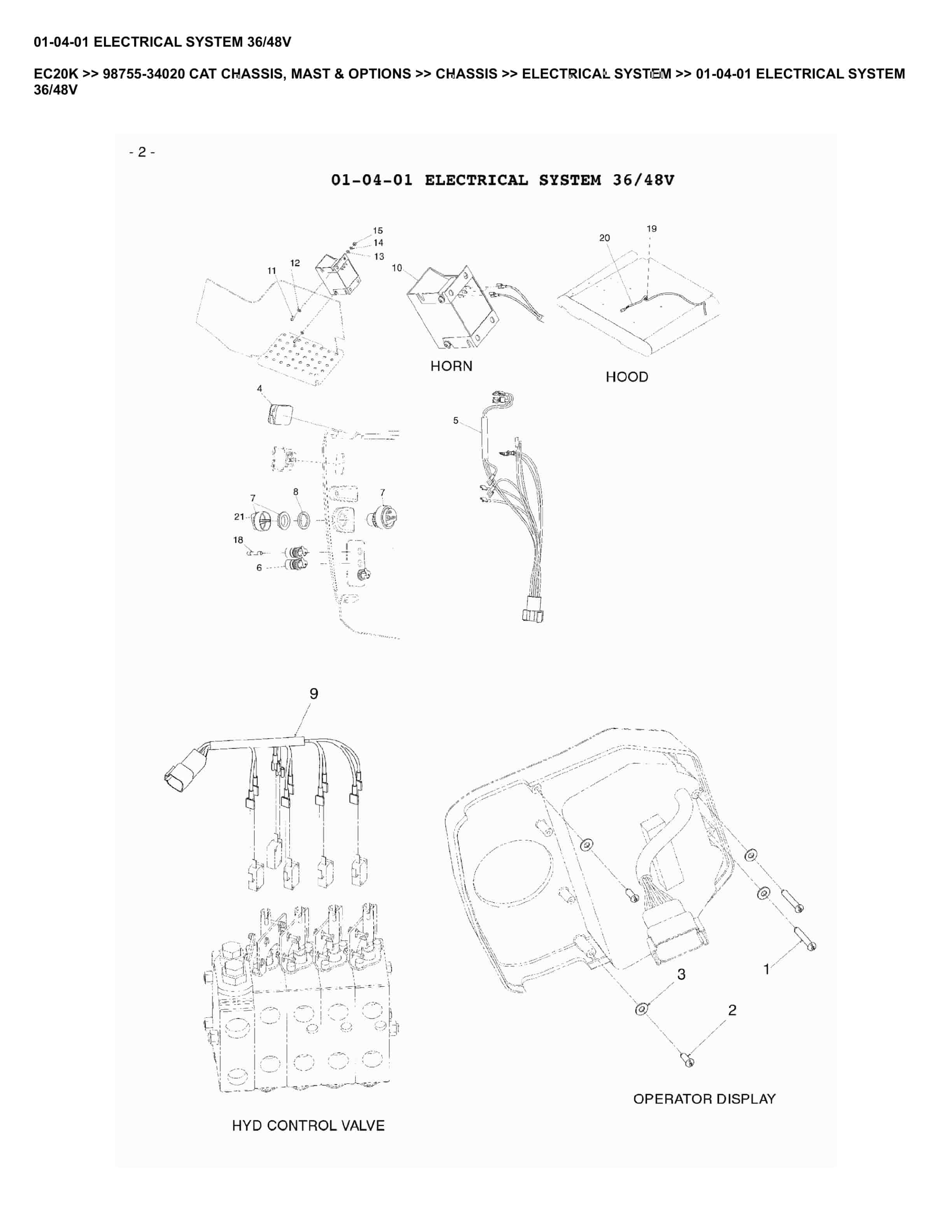 01-04-01 ELECTRICAL SYSTEM 36/48V

EC20K >> 98755-34020 CAT CHASSIS, MAST & OPTIONS >> CHASSIS >> ELECTRICAL SYSTEM >> 01-04-01 ELECTRICAL SYSTEM 36/48V

- 2 -

01-04-01 ELECTRICAL SYSTEM 36/48V

15
14
13
12
11
10
20
19

HORN

HOOD

4
5
7
8
7
21
18
6

9

3
1
2

OPERATOR DISPLAY

HYD CONTROL VALVE