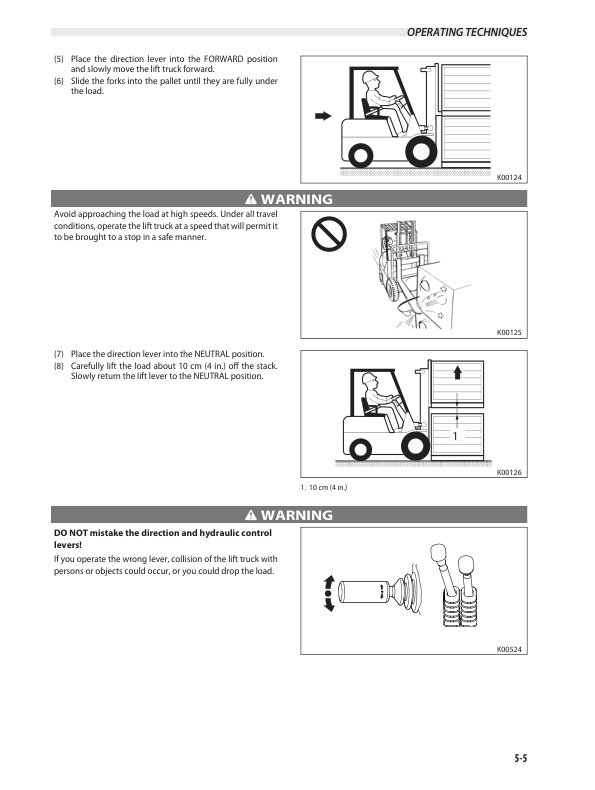 OPERATING TECHNIQUES

(5) Place the direction lever into the FORWARD position and slowly move the lift truck forward.
(6) Slide the forks into the pallet until they are fully under the load.

K00124

⚠ WARNING

Avoid approaching the load at high speeds. Under all travel conditions, operate the lift truck at a speed that will permit it to be brought to a stop in a safe manner.

K00125

(7) Place the direction lever into the NEUTRAL position.
(8) Carefully lift the load about 10 cm (4 in.) off the stack. Slowly return the lift lever to the NEUTRAL position.

1

K00126

1. 10 cm (4 in.)

⚠ WARNING

DO NOT mistake the direction and hydraulic control levers!

If you operate the wrong lever, collision of the lift truck with persons or objects could occur, or you could drop the load.

K00524

5-5