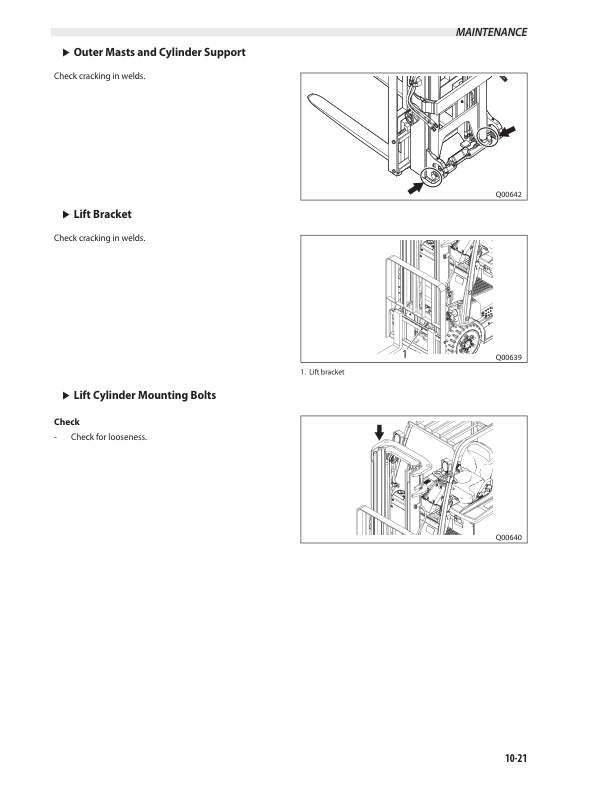 MAINTENANCE

▶ Outer Masts and Cylinder Support

Check cracking in welds.

Q00642

▶ Lift Bracket

Check cracking in welds.

1

Q00639

1. Lift bracket

▶ Lift Cylinder Mounting Bolts

Check

- Check for looseness.

Q00640

10-21