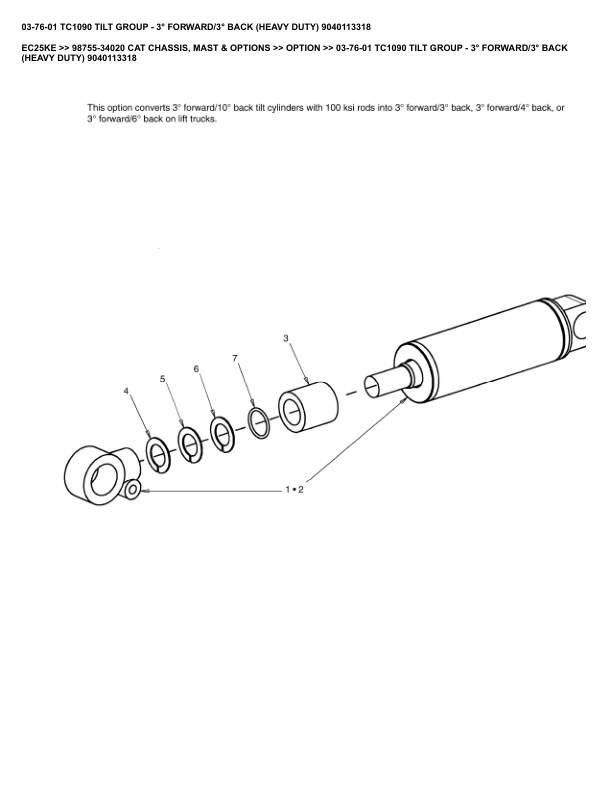 03-76-01 TC1090 TILT GROUP - 3° FORWARD/3° BACK (HEAVY DUTY) 9040113318

EC25KE >> 98755-34020 CAT CHASSIS, MAST & OPTIONS >> OPTION >> 03-76-01 TC1090 TILT GROUP - 3° FORWARD/3° BACK (HEAVY DUTY) 9040113318

This option converts 3° forward/10° back tilt cylinders with 100 ksi rods into 3° forward/3° back, 3° forward/4° back, or 3° forward/6° back on lift trucks.

3

7

6

5

4

1 • 2