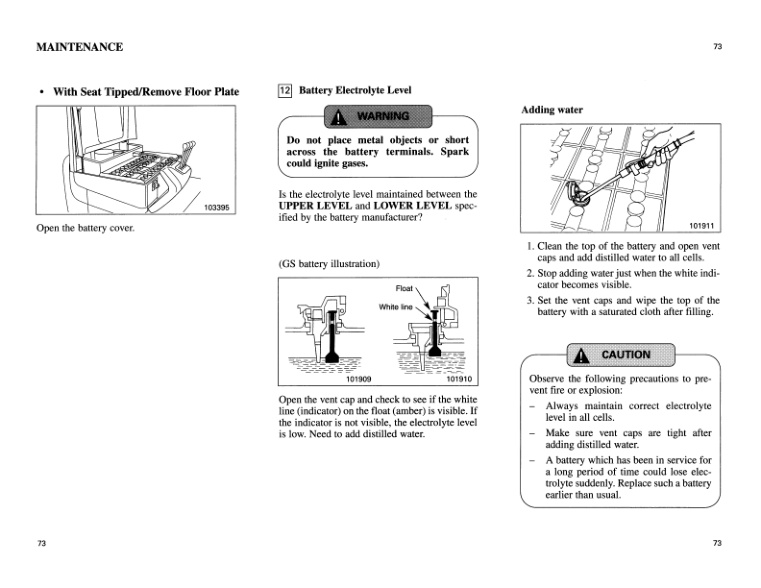 MAINTENANCE

73

• With Seat Tipped/Remove Floor Plate

103395

Open the battery cover.

12 Battery Electrolyte Level

WARNING

Do not place metal objects or short across the battery terminals. Spark could ignite gases.

Is the electrolyte level maintained between the UPPER LEVEL and LOWER LEVEL specified by the battery manufacturer?

(GS battery illustration)

Float

White line

101909

101910

Open the vent cap and check to see if the white line (indicator) on the float (amber) is visible. If the indicator is not visible, the electrolyte level is low. Need to add distilled water.

Adding water

101911

1. Clean the top of the battery and open vent caps and add distilled water to all cells.
2. Stop adding water just when the white indicator becomes visible.
3. Set the vent caps and wipe the top of the battery with a saturated cloth after filling.

CAUTION

Observe the following precautions to prevent fire or explosion:
– Always maintain correct electrolyte level in all cells.
– Make sure vent caps are tight after adding distilled water.
– A battery which has been in service for a long period of time could lose electrolyte suddenly. Replace such a battery earlier than usual.

73

73