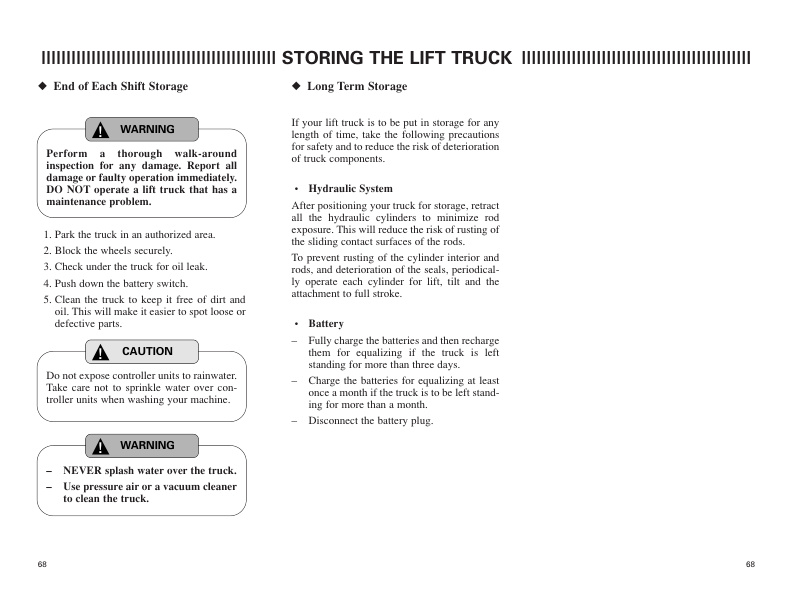 STORING THE LIFT TRUCK

◆ End of Each Shift Storage

WARNING

Perform a thorough walk-around inspection for any damage. Report all damage or faulty operation immediately. DO NOT operate a lift truck that has a maintenance problem.

1. Park the truck in an authorized area.
2. Block the wheels securely.
3. Check under the truck for oil leak.
4. Push down the battery switch.
5. Clean the truck to keep it free of dirt and oil. This will make it easier to spot loose or defective parts.

CAUTION

Do not expose controller units to rainwater. Take care not to sprinkle water over controller units when washing your machine.

WARNING

– NEVER splash water over the truck.
– Use pressure air or a vacuum cleaner to clean the truck.

◆ Long Term Storage

If your lift truck is to be put in storage for any length of time, take the following precautions for safety and to reduce the risk of deterioration of truck components.

• Hydraulic System

After positioning your truck for storage, retract all the hydraulic cylinders to minimize rod exposure. This will reduce the risk of rusting of the sliding contact surfaces of the rods.

To prevent rusting of the cylinder interior and rods, and deterioration of the seals, periodically operate each cylinder for lift, tilt and the attachment to full stroke.

• Battery

– Fully charge the batteries and then recharge them for equalizing if the truck is left standing for more than three days.
– Charge the batteries for equalizing at least once a month if the truck is to be left standing for more than a month.
– Disconnect the battery plug.

68

68