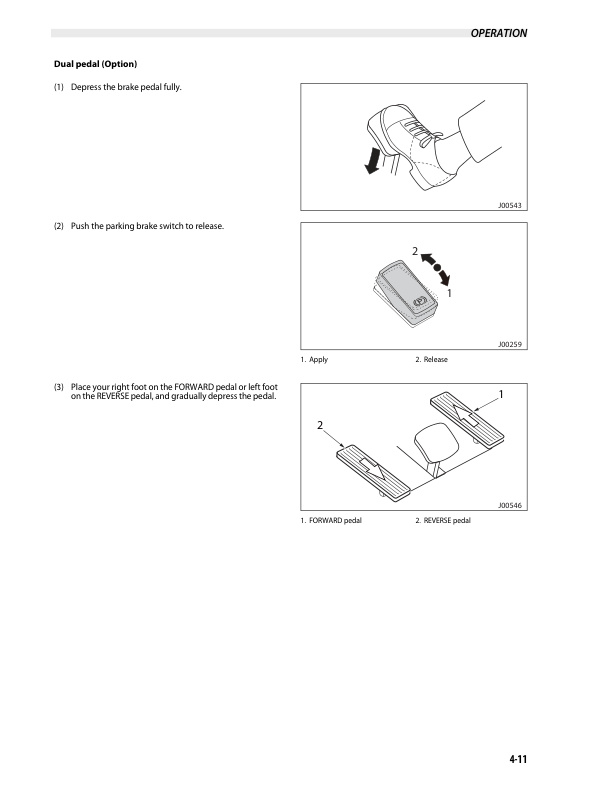 OPERATION

Dual pedal (Option)

(1) Depress the brake pedal fully.

J00543

(2) Push the parking brake switch to release.

2

1

J00259

1. Apply

2. Release

(3) Place your right foot on the FORWARD pedal or left foot on the REVERSE pedal, and gradually depress the pedal.

1

2

J00546

1. FORWARD pedal

2. REVERSE pedal

4-11