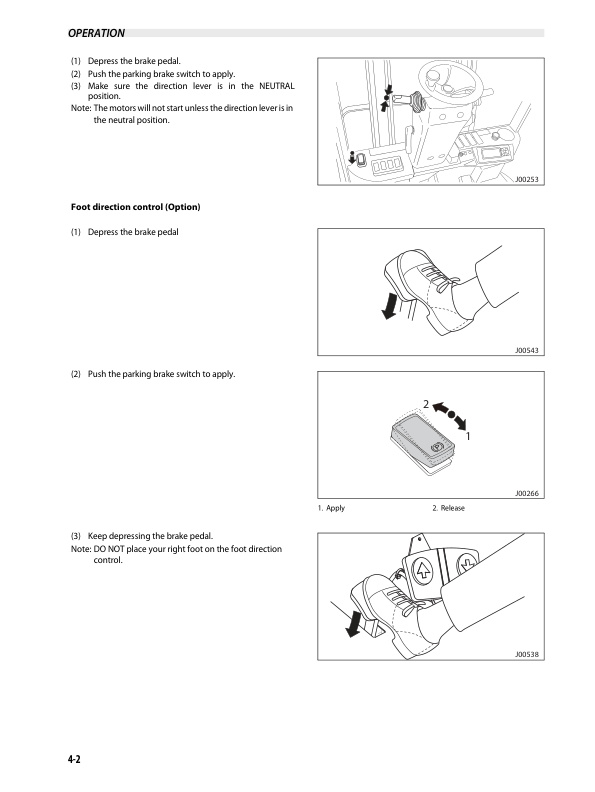 OPERATION

(1) Depress the brake pedal.
(2) Push the parking brake switch to apply.
(3) Make sure the direction lever is in the NEUTRAL position.
Note: The motors will not start unless the direction lever is in the neutral position.

J00253

Foot direction control (Option)

(1) Depress the brake pedal

J00543

(2) Push the parking brake switch to apply.

2
1

J00266

1. Apply 2. Release

(3) Keep depressing the brake pedal.
Note: DO NOT place your right foot on the foot direction control.

J00538

4-2