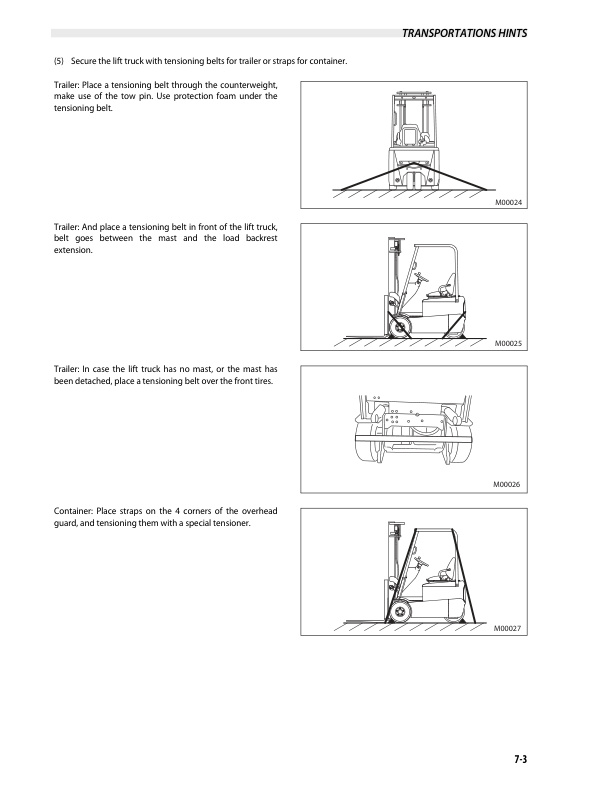 TRANSPORTATIONS HINTS

(5) Secure the lift truck with tensioning belts for trailer or straps for container.

Trailer: Place a tensioning belt through the counterweight, make use of the tow pin. Use protection foam under the tensioning belt.

M00024

Trailer: And place a tensioning belt in front of the lift truck, belt goes between the mast and the load backrest extension.

M00025

Trailer: In case the lift truck has no mast, or the mast has been detached, place a tensioning belt over the front tires.

M00026

Container: Place straps on the 4 corners of the overhead guard, and tensioning them with a special tensioner.

M00027

7-3