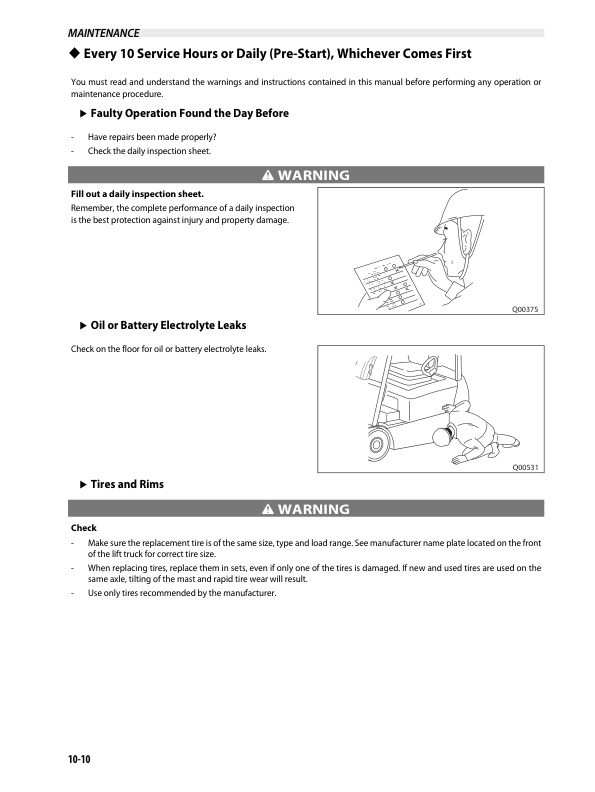 MAINTENANCE

◆ Every 10 Service Hours or Daily (Pre-Start), Whichever Comes First

You must read and understand the warnings and instructions contained in this manual before performing any operation or maintenance procedure.

▶ Faulty Operation Found the Day Before

- Have repairs been made properly?
- Check the daily inspection sheet.

⚠ WARNING

Fill out a daily inspection sheet.
Remember, the complete performance of a daily inspection is the best protection against injury and property damage.

Q00375

▶ Oil or Battery Electrolyte Leaks

Check on the floor for oil or battery electrolyte leaks.

Q00531

▶ Tires and Rims

⚠ WARNING

Check
- Make sure the replacement tire is of the same size, type and load range. See manufacturer name plate located on the front of the lift truck for correct tire size.
- When replacing tires, replace them in sets, even if only one of the tires is damaged. If new and used tires are used on the same axle, tilting of the mast and rapid tire wear will result.
- Use only tires recommended by the manufacturer.

10-10