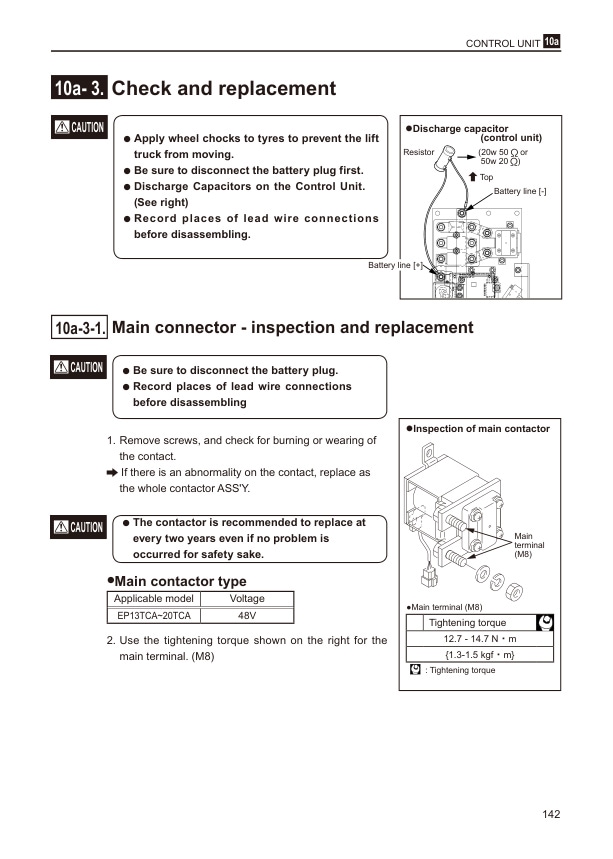 CONTROL UNIT 10a

10a- 3. Check and replacement

CAUTION

● Apply wheel chocks to tyres to prevent the lift truck from moving.
● Be sure to disconnect the battery plug first.
● Discharge Capacitors on the Control Unit. (See right)
● Record places of lead wire connections before disassembling.

●Discharge capacitor (control unit)

Resistor

(20w 50 Ω or 50w 20 Ω)

Top

Battery line [-]

Battery line [+]

10a-3-1. Main connector - inspection and replacement

CAUTION

● Be sure to disconnect the battery plug.
● Record places of lead wire connections before disassembling

1. Remove screws, and check for burning or wearing of the contact.
➡ If there is an abnormality on the contact, replace as the whole contactor ASS'Y.

CAUTION

● The contactor is recommended to replace at every two years even if no problem is occurred for safety sake.

●Main contactor type

| Applicable model | Voltage |
|---|---|
| EP13TCA~20TCA | 48V |

2. Use the tightening torque shown on the right for the main terminal. (M8)

●Inspection of main contactor

Main terminal (M8)

●Main terminal (M8)

| Tightening torque |
|---|
| 12.7 - 14.7 N・m |
| {1.3-1.5 kgf・m} |

: Tightening torque

142