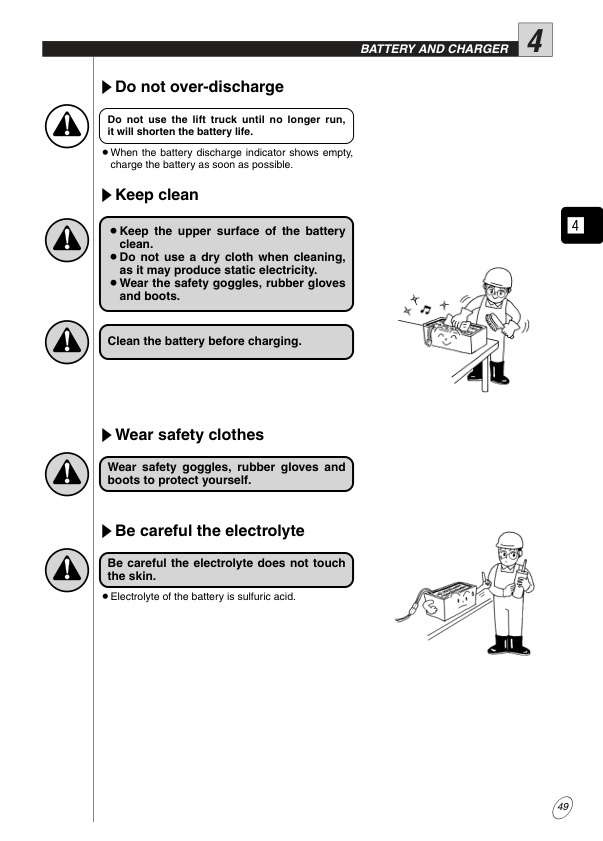 BATTERY AND CHARGER 4

▶ Do not over-discharge

Do not use the lift truck until no longer run, it will shorten the battery life.

● When the battery discharge indicator shows empty, charge the battery as soon as possible.

▶ Keep clean

● Keep the upper surface of the battery clean.
● Do not use a dry cloth when cleaning, as it may produce static electricity.
● Wear the safety goggles, rubber gloves and boots.

Clean the battery before charging.

4

▶ Wear safety clothes

Wear safety goggles, rubber gloves and boots to protect yourself.

▶ Be careful the electrolyte

Be careful the electrolyte does not touch the skin.

● Electrolyte of the battery is sulfuric acid.

49