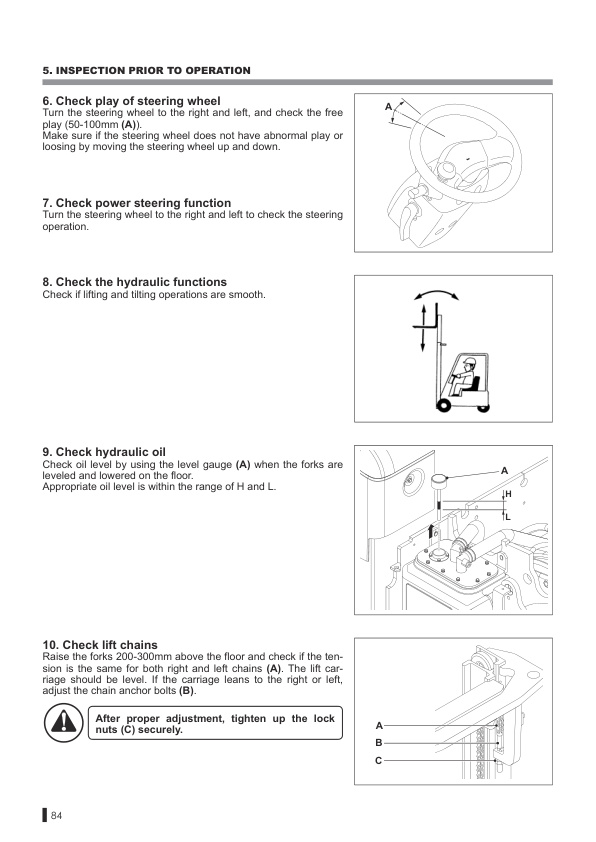 5. INSPECTION PRIOR TO OPERATION

6. Check play of steering wheel
Turn the steering wheel to the right and left, and check the free play (50-100mm (A)).
Make sure if the steering wheel does not have abnormal play or loosing by moving the steering wheel up and down.

A

7. Check power steering function
Turn the steering wheel to the right and left to check the steering operation.

8. Check the hydraulic functions
Check if lifting and tilting operations are smooth.

9. Check hydraulic oil
Check oil level by using the level gauge (A) when the forks are leveled and lowered on the floor.
Appropriate oil level is within the range of H and L.

A
H
L

10. Check lift chains
Raise the forks 200-300mm above the floor and check if the tension is the same for both right and left chains (A). The lift carriage should be level. If the carriage leans to the right or left, adjust the chain anchor bolts (B).

After proper adjustment, tighten up the lock nuts (C) securely.

A
B
C

84