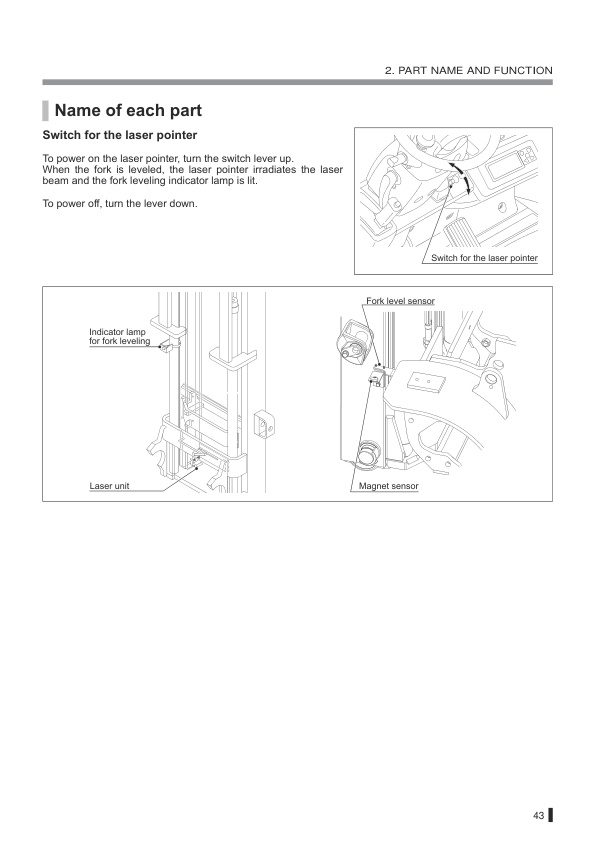 2. PART NAME AND FUNCTION

Name of each part

Switch for the laser pointer

To power on the laser pointer, turn the switch lever up.
When the fork is leveled, the laser pointer irradiates the laser beam and the fork leveling indicator lamp is lit.

To power off, turn the lever down.

Switch for the laser pointer

Indicator lamp for fork leveling

Laser unit

Fork level sensor

Magnet sensor

43