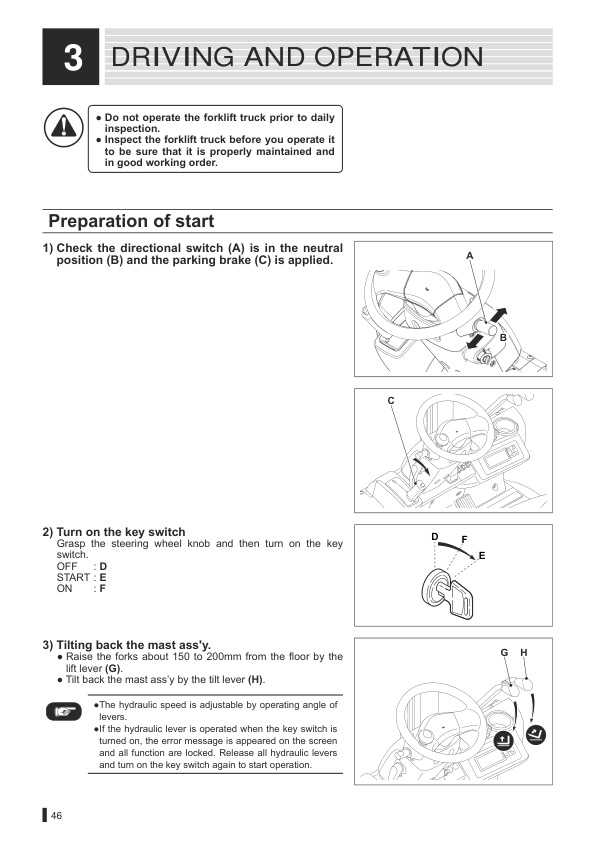 3 DRIVING AND OPERATION

● Do not operate the forklift truck prior to daily inspection.
● Inspect the forklift truck before you operate it to be sure that it is properly maintained and in good working order.

Preparation of start

1) Check the directional switch (A) is in the neutral position (B) and the parking brake (C) is applied.

A

B

C

2) Turn on the key switch
Grasp the steering wheel knob and then turn on the key switch.
OFF : D
START : E
ON : F

D F E

3) Tilting back the mast ass'y.
● Raise the forks about 150 to 200mm from the floor by the lift lever (G).
● Tilt back the mast ass'y by the tilt lever (H).

●The hydraulic speed is adjustable by operating angle of levers.
●If the hydraulic lever is operated when the key switch is turned on, the error message is appeared on the screen and all function are locked. Release all hydraulic levers and turn on the key switch again to start operation.

G H

46