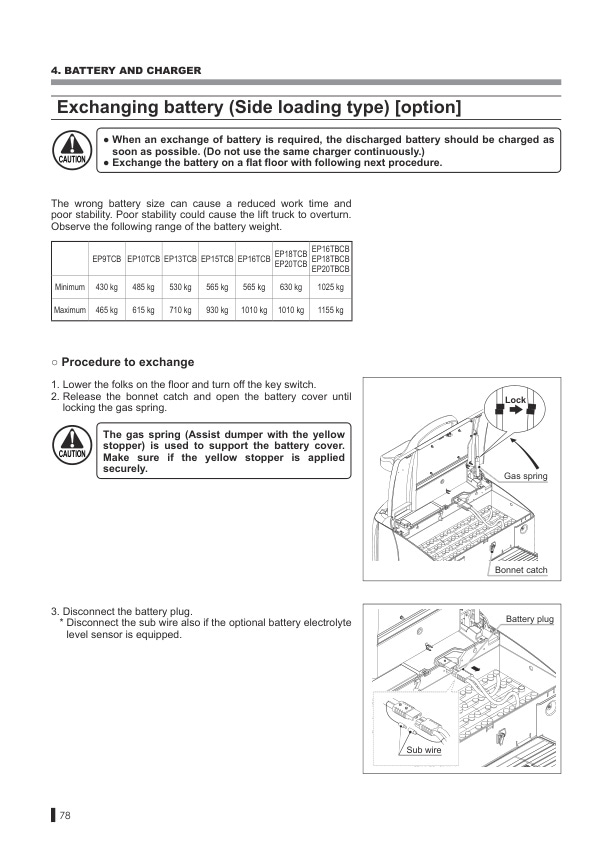 4. BATTERY AND CHARGER

Exchanging battery (Side loading type) [option]

CAUTION

● When an exchange of battery is required, the discharged battery should be charged as soon as possible. (Do not use the same charger continuously.)
● Exchange the battery on a flat floor with following next procedure.

The wrong battery size can cause a reduced work time and poor stability. Poor stability could cause the lift truck to overturn. Observe the following range of the battery weight.

| | EP9TCB | EP10TCB | EP13TCB | EP15TCB | EP16TCB | EP18TCB EP20TCB | EP16TBCB EP18TBCB EP20TBCB |
|---|---|---|---|---|---|---|---|
| Minimum | 430 kg | 485 kg | 530 kg | 565 kg | 565 kg | 630 kg | 1025 kg |
| Maximum | 465 kg | 615 kg | 710 kg | 930 kg | 1010 kg | 1010 kg | 1155 kg |

○ Procedure to exchange

1. Lower the folks on the floor and turn off the key switch.
2. Release the bonnet catch and open the battery cover until locking the gas spring.

CAUTION

The gas spring (Assist dumper with the yellow stopper) is used to support the battery cover. Make sure if the yellow stopper is applied securely.

Lock
Gas spring
Bonnet catch

3. Disconnect the battery plug.
* Disconnect the sub wire also if the optional battery electrolyte level sensor is equipped.

Battery plug
Sub wire

78