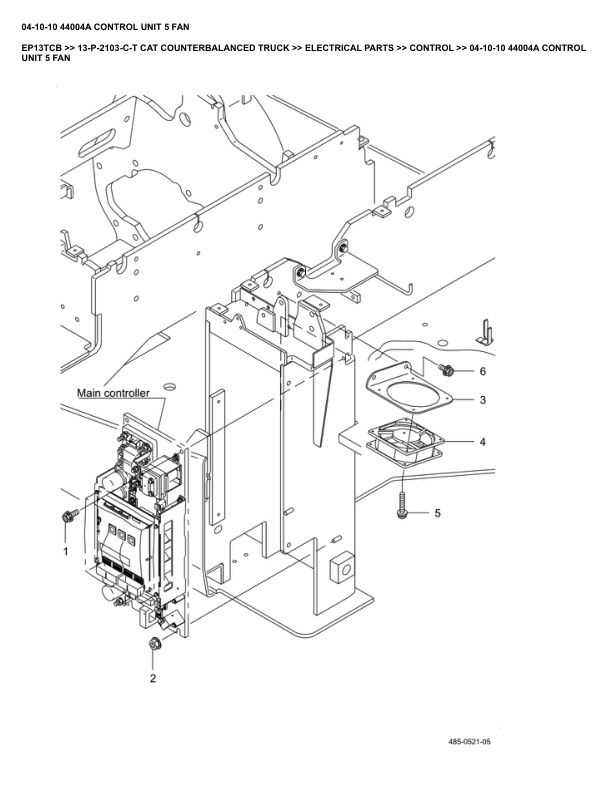 04-10-10 44004A CONTROL UNIT 5 FAN

EP13TCB >> 13-P-2103-C-T CAT COUNTERBALANCED TRUCK >> ELECTRICAL PARTS >> CONTROL >> 04-10-10 44004A CONTROL UNIT 5 FAN

Main controller

6

3

4

5

1

2

485-0521-05