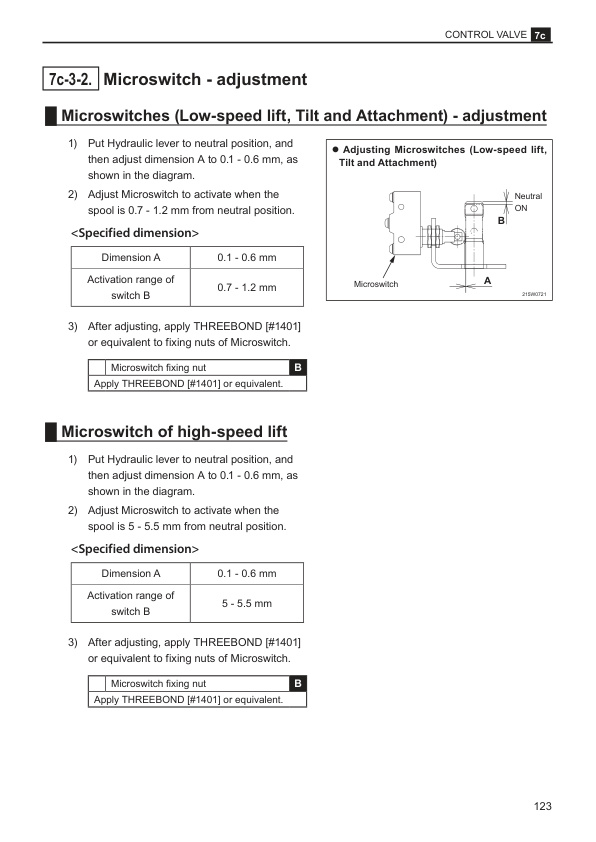 CONTROL VALVE 7c

7c-3-2. Microswitch - adjustment

Microswitches (Low-speed lift, Tilt and Attachment) - adjustment

1) Put Hydraulic lever to neutral position, and then adjust dimension A to 0.1 - 0.6 mm, as shown in the diagram.

2) Adjust Microswitch to activate when the spool is 0.7 - 1.2 mm from neutral position.

<Specified dimension>

| Dimension A | 0.1 - 0.6 mm |
|---|---|
| Activation range of switch B | 0.7 - 1.2 mm |

3) After adjusting, apply THREEBOND [#1401] or equivalent to fixing nuts of Microswitch.

| | Microswitch fixing nut | B |
|---|---|---|
| Apply THREEBOND [#1401] or equivalent. | | |

● Adjusting Microswitches (Low-speed lift, Tilt and Attachment)

Neutral
ON
B
Microswitch
A
215W0721

Microswitch of high-speed lift

1) Put Hydraulic lever to neutral position, and then adjust dimension A to 0.1 - 0.6 mm, as shown in the diagram.

2) Adjust Microswitch to activate when the spool is 5 - 5.5 mm from neutral position.

<Specified dimension>

| Dimension A | 0.1 - 0.6 mm |
|---|---|
| Activation range of switch B | 5 - 5.5 mm |

3) After adjusting, apply THREEBOND [#1401] or equivalent to fixing nuts of Microswitch.

| | Microswitch fixing nut | B |
|---|---|---|
| Apply THREEBOND [#1401] or equivalent. | | |

123