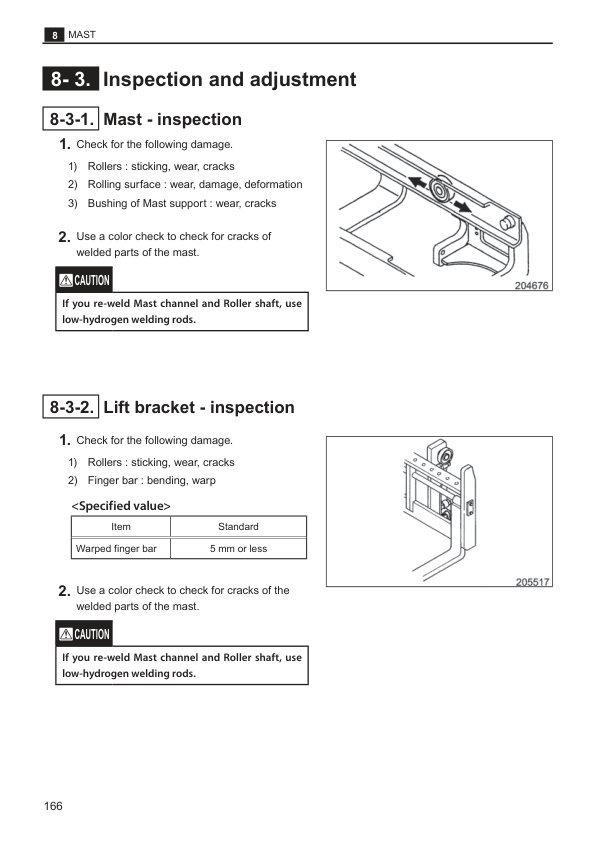 8 MAST

8- 3. Inspection and adjustment

8-3-1. Mast - inspection

1. Check for the following damage.

1) Rollers : sticking, wear, cracks
2) Rolling surface : wear, damage, deformation
3) Bushing of Mast support : wear, cracks

2. Use a color check to check for cracks of welded parts of the mast.

CAUTION

If you re-weld Mast channel and Roller shaft, use low-hydrogen welding rods.

204676

8-3-2. Lift bracket - inspection

1. Check for the following damage.

1) Rollers : sticking, wear, cracks
2) Finger bar : bending, warp

<Specified value>

| Item | Standard |
|---|---|
| Warped finger bar | 5 mm or less |

2. Use a color check to check for cracks of the welded parts of the mast.

CAUTION

If you re-weld Mast channel and Roller shaft, use low-hydrogen welding rods.

205517

166