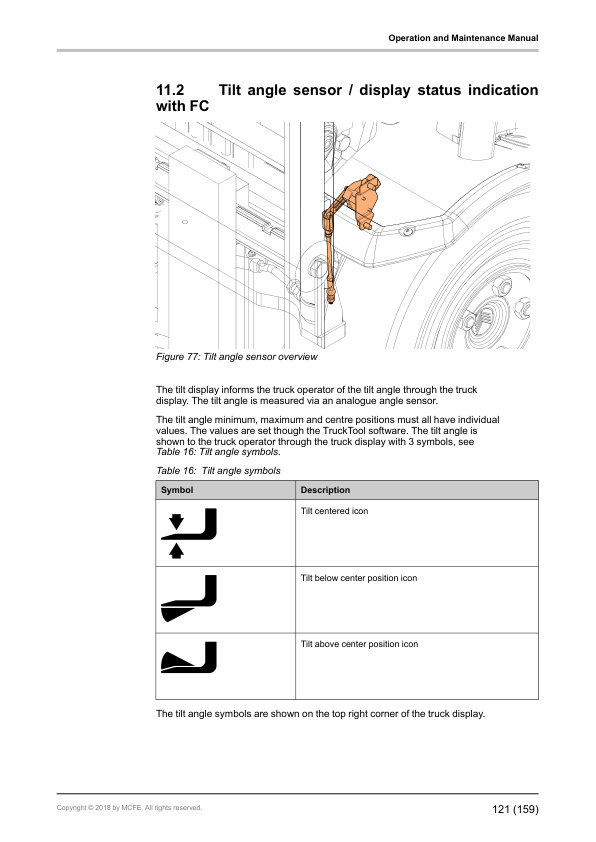 Operation and Maintenance Manual

11.2 Tilt angle sensor / display status indication with FC

Figure 77: Tilt angle sensor overview

The tilt display informs the truck operator of the tilt angle through the truck display. The tilt angle is measured via an analogue angle sensor.

The tilt angle minimum, maximum and centre positions must all have individual values. The values are set though the TruckTool software. The tilt angle is shown to the truck operator through the truck display with 3 symbols, see Table 16: Tilt angle symbols.

Table 16: Tilt angle symbols

| Symbol | Description |
|---|---|
| | Tilt centered icon |
| | Tilt below center position icon |
| | Tilt above center position icon |

The tilt angle symbols are shown on the top right corner of the truck display.

Copyright © 2018 by MCFE. All rights reserved.

121 (159)