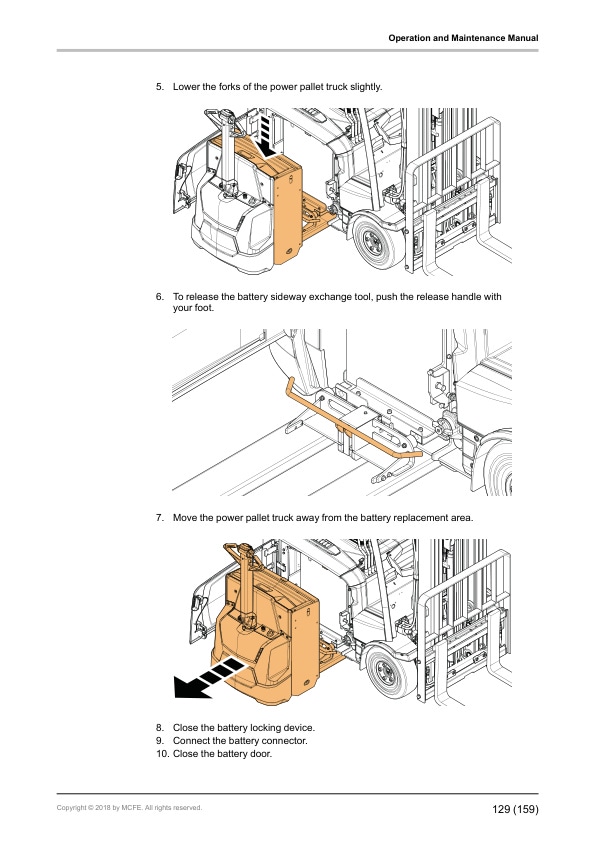 Operation and Maintenance Manual

5. Lower the forks of the power pallet truck slightly.

6. To release the battery sideway exchange tool, push the release handle with your foot.

7. Move the power pallet truck away from the battery replacement area.

8. Close the battery locking device.
9. Connect the battery connector.
10. Close the battery door.

Copyright © 2018 by MCFE. All rights reserved.

129 (159)