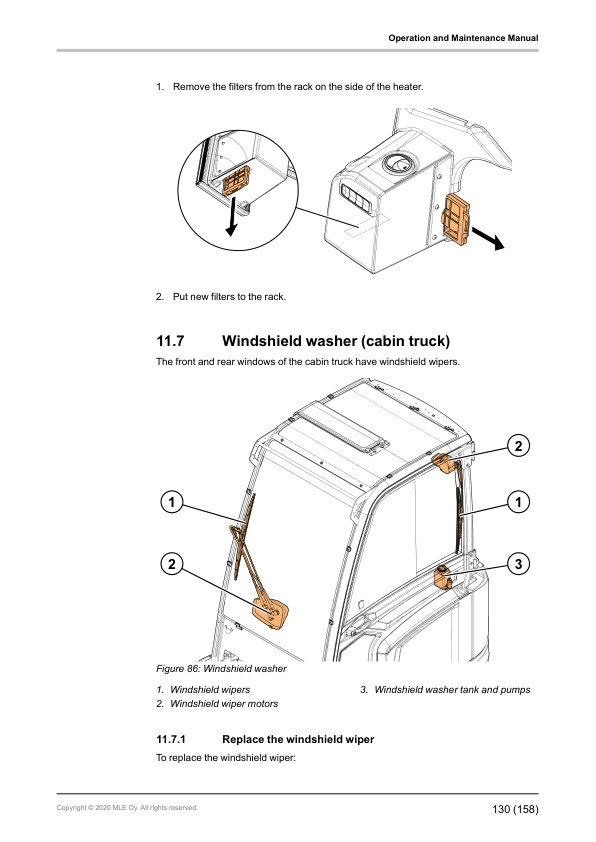 Operation and Maintenance Manual

1. Remove the filters from the rack on the side of the heater.

2. Put new filters to the rack.

11.7 Windshield washer (cabin truck)

The front and rear windows of the cabin truck have windshield wipers.

2

1

1

2

3

Figure 86: Windshield washer

1. Windshield wipers
2. Windshield wiper motors
3. Windshield washer tank and pumps

11.7.1 Replace the windshield wiper

To replace the windshield wiper:

Copyright © 2020 MLE Oy. All rights reserved.

130 (158)