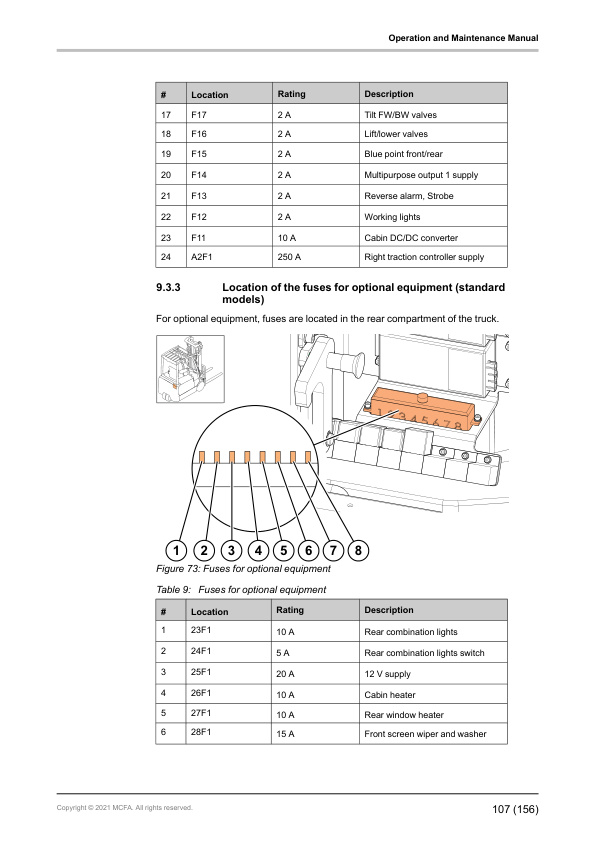 Operation and Maintenance Manual

| # | Location | Rating | Description |
|---|---|---|---|
| 17 | F17 | 2 A | Tilt FW/BW valves |
| 18 | F16 | 2 A | Lift/lower valves |
| 19 | F15 | 2 A | Blue point front/rear |
| 20 | F14 | 2 A | Multipurpose output 1 supply |
| 21 | F13 | 2 A | Reverse alarm, Strobe |
| 22 | F12 | 2 A | Working lights |
| 23 | F11 | 10 A | Cabin DC/DC converter |
| 24 | A2F1 | 250 A | Right traction controller supply |

9.3.3 Location of the fuses for optional equipment (standard models)

For optional equipment, fuses are located in the rear compartment of the truck.

1 2 3 4 5 6 7 8

1 2 3 4 5 6 7 8

Figure 73: Fuses for optional equipment

Table 9: Fuses for optional equipment

| # | Location | Rating | Description |
|---|---|---|---|
| 1 | 23F1 | 10 A | Rear combination lights |
| 2 | 24F1 | 5 A | Rear combination lights switch |
| 3 | 25F1 | 20 A | 12 V supply |
| 4 | 26F1 | 10 A | Cabin heater |
| 5 | 27F1 | 10 A | Rear window heater |
| 6 | 28F1 | 15 A | Front screen wiper and washer |

Copyright © 2021 MCFA. All rights reserved.

107 (156)