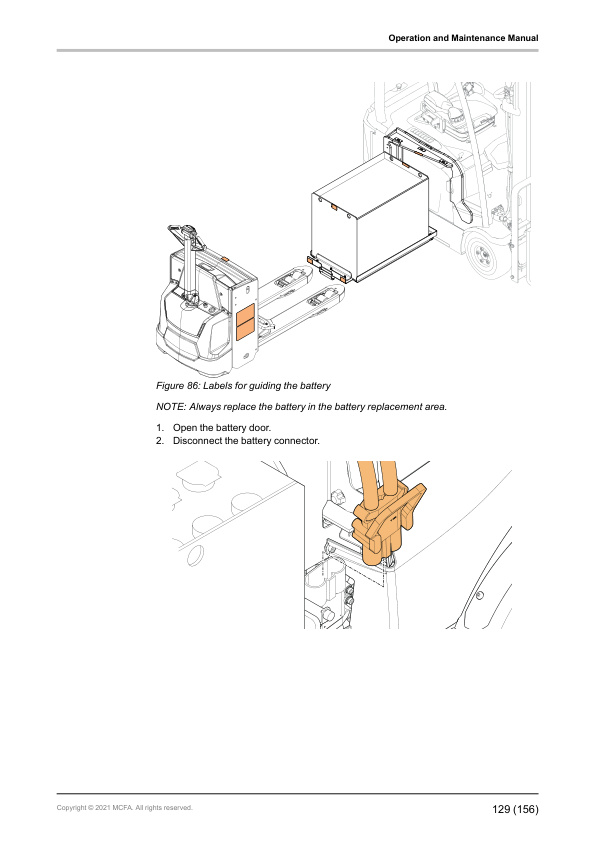 Operation and Maintenance Manual

Figure 86: Labels for guiding the battery

NOTE: Always replace the battery in the battery replacement area.

1. Open the battery door.
2. Disconnect the battery connector.

Copyright © 2021 MCFA. All rights reserved.

129 (156)