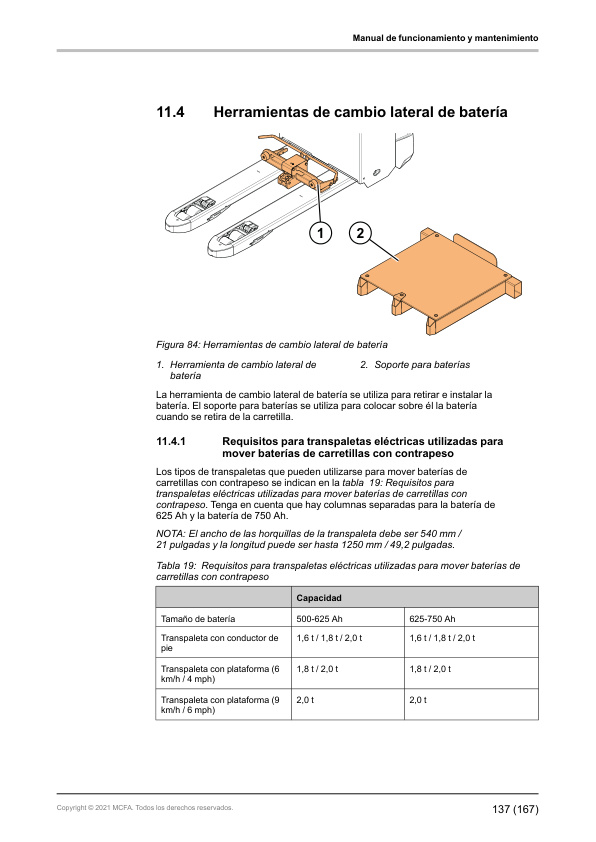 Manual de funcionamiento y mantenimiento

11.4 Herramientas de cambio lateral de batería

1

2

Figura 84: Herramientas de cambio lateral de batería

1. Herramienta de cambio lateral de batería

2. Soporte para baterías

La herramienta de cambio lateral de batería se utiliza para retirar e instalar la batería. El soporte para baterías se utiliza para colocar sobre él la batería cuando se retira de la carretilla.

11.4.1 Requisitos para transpaletas eléctricas utilizadas para mover baterías de carretillas con contrapeso

Los tipos de transpaletas que pueden utilizarse para mover baterías de carretillas con contrapeso se indican en la tabla 19: Requisitos para transpaletas eléctricas utilizadas para mover baterías de carretillas con contrapeso. Tenga en cuenta que hay columnas separadas para la batería de 625 Ah y la batería de 750 Ah.

NOTA: El ancho de las horquillas de la transpaleta debe ser 540 mm / 21 pulgadas y la longitud puede ser hasta 1250 mm / 49,2 pulgadas.

Tabla 19: Requisitos para transpaletas eléctricas utilizadas para mover baterías de carretillas con contrapeso

| | Capacidad | |
|---|---|---|
| Tamaño de batería | 500-625 Ah | 625-750 Ah |
| Transpaleta con conductor de pie | 1,6 t / 1,8 t / 2,0 t | 1,6 t / 1,8 t / 2,0 t |
| Transpaleta con plataforma (6 km/h / 4 mph) | 1,8 t / 2,0 t | 1,8 t / 2,0 t |
| Transpaleta con plataforma (9 km/h / 6 mph) | 2,0 t | 2,0 t |

Copyright © 2021 MCFA. Todos los derechos reservados.

137 (167)