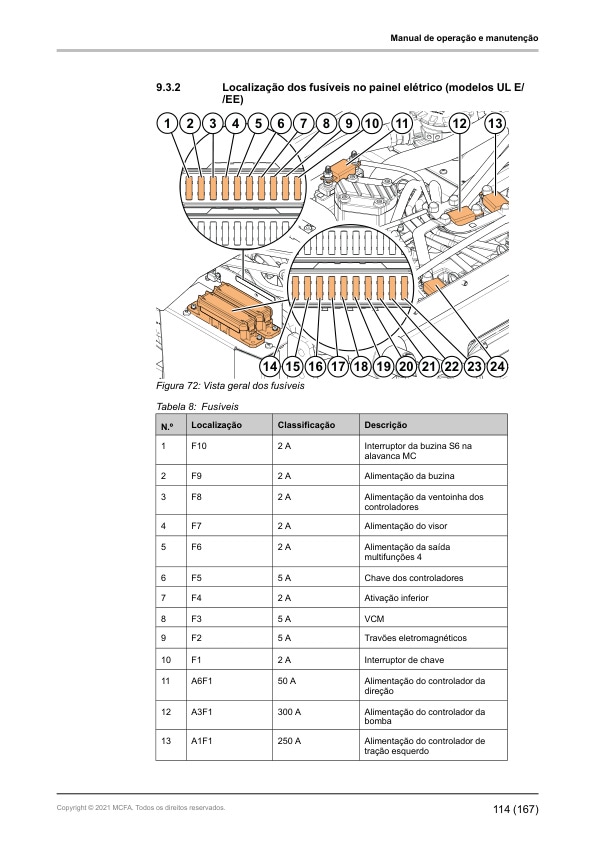 Manual de operação e manutenção

9.3.2 Localização dos fusíveis no painel elétrico (modelos UL E/ /EE)

1 2 3 4 5 6 7 8 9 10 11 12 13

14 15 16 17 18 19 20 21 22 23 24

Figura 72: Vista geral dos fusíveis

Tabela 8: Fusíveis

| N.º | Localização | Classificação | Descrição |
|---|---|---|---|
| 1 | F10 | 2 A | Interruptor da buzina S6 na alavanca MC |
| 2 | F9 | 2 A | Alimentação da buzina |
| 3 | F8 | 2 A | Alimentação da ventoinha dos controladores |
| 4 | F7 | 2 A | Alimentação do visor |
| 5 | F6 | 2 A | Alimentação da saída multifunções 4 |
| 6 | F5 | 5 A | Chave dos controladores |
| 7 | F4 | 2 A | Ativação inferior |
| 8 | F3 | 5 A | VCM |
| 9 | F2 | 5 A | Travões eletromagnéticos |
| 10 | F1 | 2 A | Interruptor de chave |
| 11 | A6F1 | 50 A | Alimentação do controlador da direção |
| 12 | A3F1 | 300 A | Alimentação do controlador da bomba |
| 13 | A1F1 | 250 A | Alimentação do controlador de tração esquerdo |

Copyright © 2021 MCFA. Todos os direitos reservados.

114 (167)