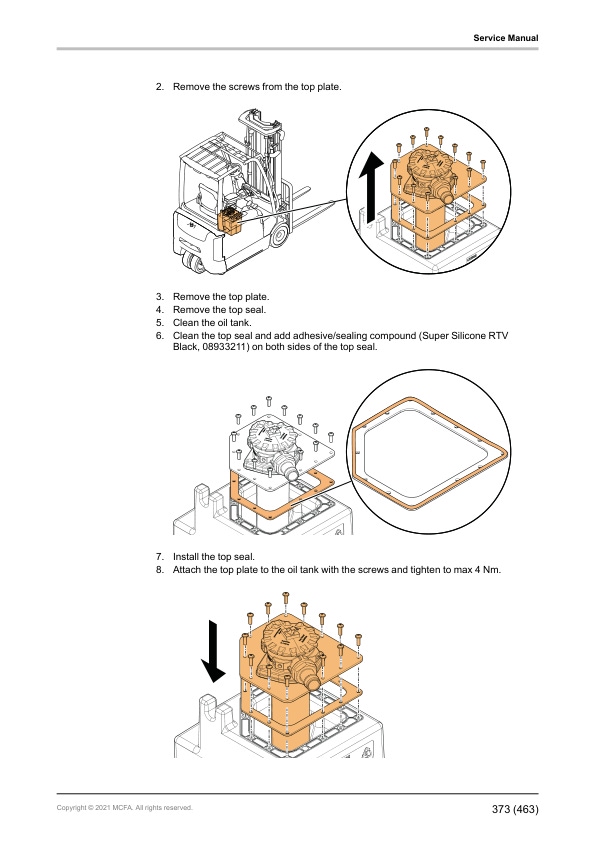 Service Manual

2. Remove the screws from the top plate.

3. Remove the top plate.
4. Remove the top seal.
5. Clean the oil tank.
6. Clean the top seal and add adhesive/sealing compound (Super Silicone RTV Black, 08933211) on both sides of the top seal.

7. Install the top seal.
8. Attach the top plate to the oil tank with the screws and tighten to max 4 Nm.

Copyright © 2021 MCFA. All rights reserved.

373 (463)