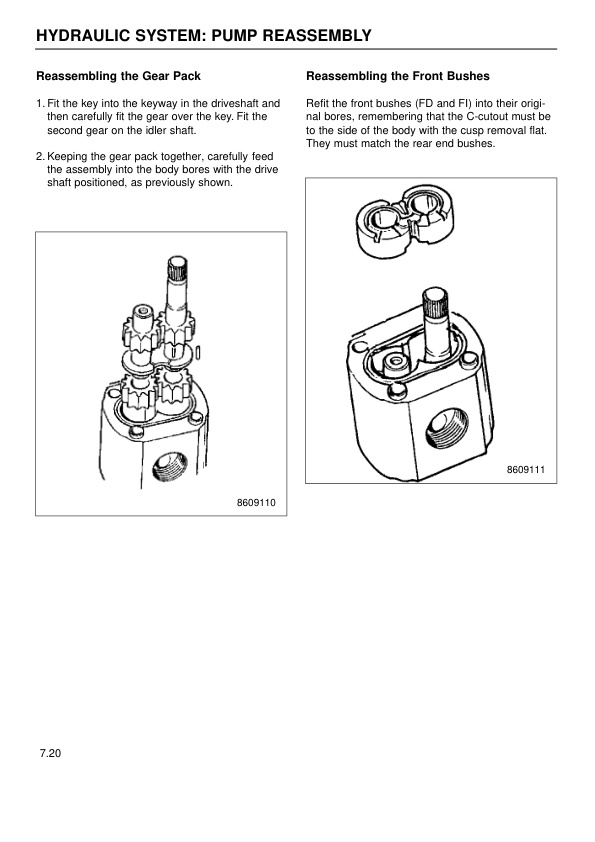 HYDRAULIC SYSTEM: PUMP REASSEMBLY

Reassembling the Gear Pack

1. Fit the key into the keyway in the driveshaft and then carefully fit the gear over the key. Fit the second gear on the idler shaft.

2. Keeping the gear pack together, carefully feed the assembly into the body bores with the drive shaft positioned, as previously shown.

8609110

Reassembling the Front Bushes

Refit the front bushes (FD and FI) into their original bores, remembering that the C-cutout must be to the side of the body with the cusp removal flat. They must match the rear end bushes.

8609111

7.20