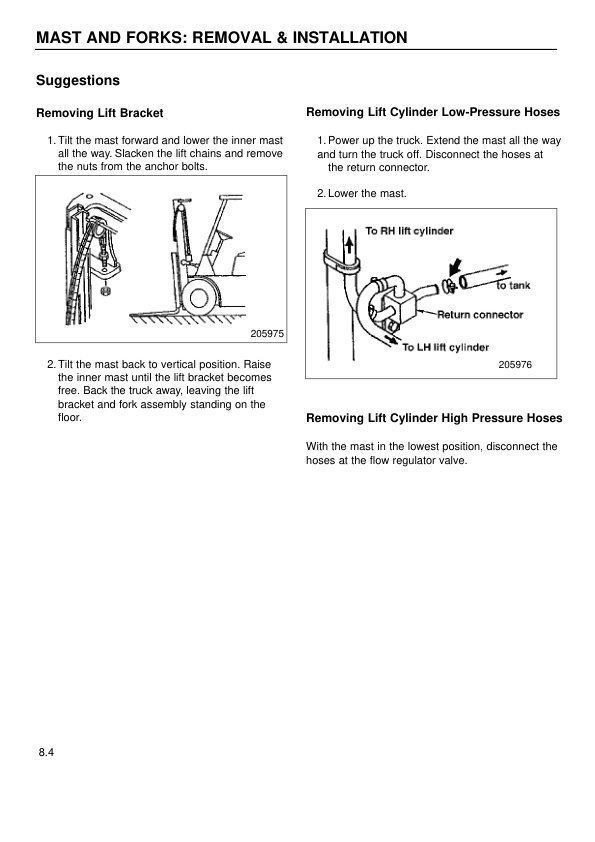 MAST AND FORKS: REMOVAL & INSTALLATION

Suggestions

Removing Lift Bracket

1. Tilt the mast forward and lower the inner mast all the way. Slacken the lift chains and remove the nuts from the anchor bolts.

205975

2. Tilt the mast back to vertical position. Raise the inner mast until the lift bracket becomes free. Back the truck away, leaving the lift bracket and fork assembly standing on the floor.

Removing Lift Cylinder Low-Pressure Hoses

1. Power up the truck. Extend the mast all the way and turn the truck off. Disconnect the hoses at the return connector.

2. Lower the mast.

To RH lift cylinder

to tank

Return connector

To LH lift cylinder

205976

Removing Lift Cylinder High Pressure Hoses

With the mast in the lowest position, disconnect the hoses at the flow regulator valve.

8.4