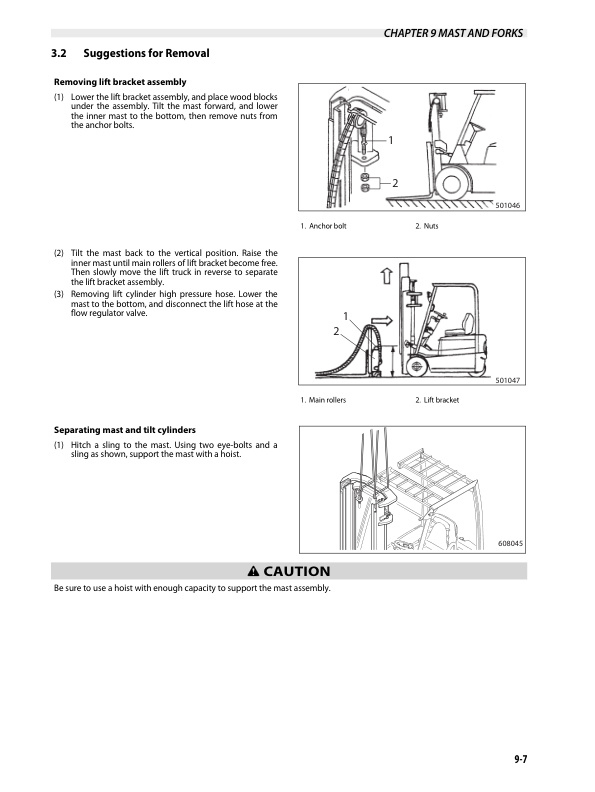 CHAPTER 9 MAST AND FORKS

3.2 Suggestions for Removal

Removing lift bracket assembly

(1) Lower the lift bracket assembly, and place wood blocks under the assembly. Tilt the mast forward, and lower the inner mast to the bottom, then remove nuts from the anchor bolts.

1
2
501046

1. Anchor bolt 2. Nuts

(2) Tilt the mast back to the vertical position. Raise the inner mast until main rollers of lift bracket become free. Then slowly move the lift truck in reverse to separate the lift bracket assembly.

(3) Removing lift cylinder high pressure hose. Lower the mast to the bottom, and disconnect the lift hose at the flow regulator valve.

1
2
501047

1. Main rollers 2. Lift bracket

Separating mast and tilt cylinders

(1) Hitch a sling to the mast. Using two eye-bolts and a sling as shown, support the mast with a hoist.

608045

CAUTION

Be sure to use a hoist with enough capacity to support the mast assembly.

9-7