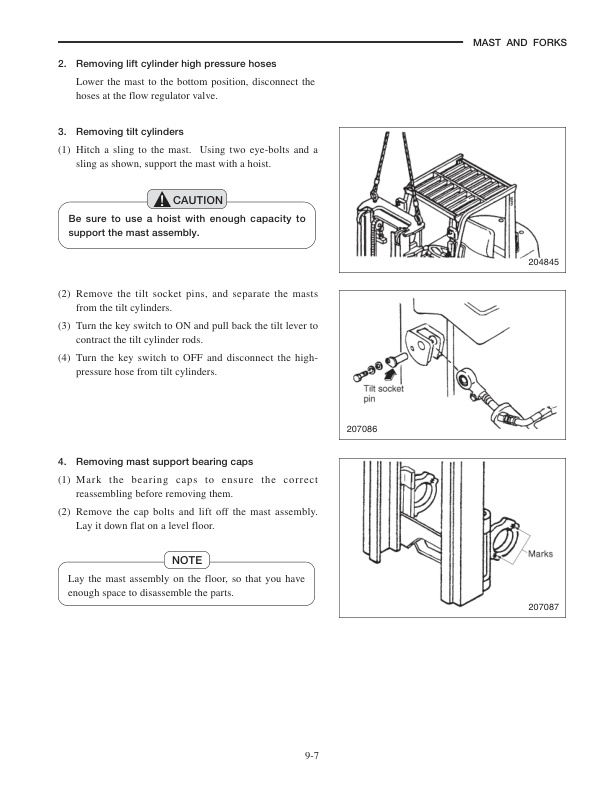 MAST AND FORKS

2. Removing lift cylinder high pressure hoses

Lower the mast to the bottom position, disconnect the hoses at the flow regulator valve.

3. Removing tilt cylinders

(1) Hitch a sling to the mast. Using two eye-bolts and a sling as shown, support the mast with a hoist.

CAUTION

Be sure to use a hoist with enough capacity to support the mast assembly.

204845

(2) Remove the tilt socket pins, and separate the masts from the tilt cylinders.

(3) Turn the key switch to ON and pull back the tilt lever to contract the tilt cylinder rods.

(4) Turn the key switch to OFF and disconnect the high-pressure hose from tilt cylinders.

Tilt socket pin

207086

4. Removing mast support bearing caps

(1) Mark the bearing caps to ensure the correct reassembling before removing them.

(2) Remove the cap bolts and lift off the mast assembly. Lay it down flat on a level floor.

NOTE

Lay the mast assembly on the floor, so that you have enough space to disassemble the parts.

Marks

207087

9-7