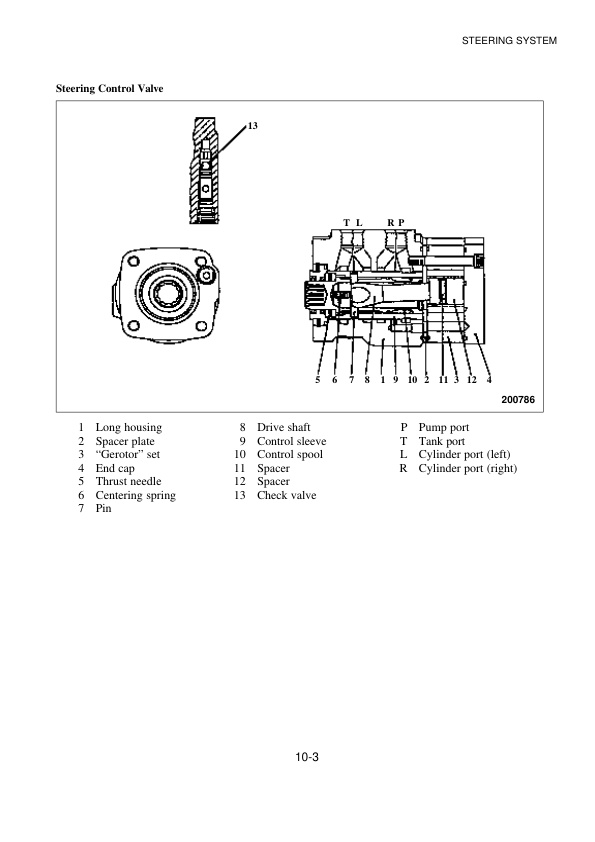 STEERING SYSTEM

Steering Control Valve

13

T L R P

5 6 7 8 1 9 10 2 11 3 12 4

200786

1 Long housing
2 Spacer plate
3 “Gerotor” set
4 End cap
5 Thrust needle
6 Centering spring
7 Pin

8 Drive shaft
9 Control sleeve
10 Control spool
11 Spacer
12 Spacer
13 Check valve

P Pump port
T Tank port
L Cylinder port (left)
R Cylinder port (right)

10-3