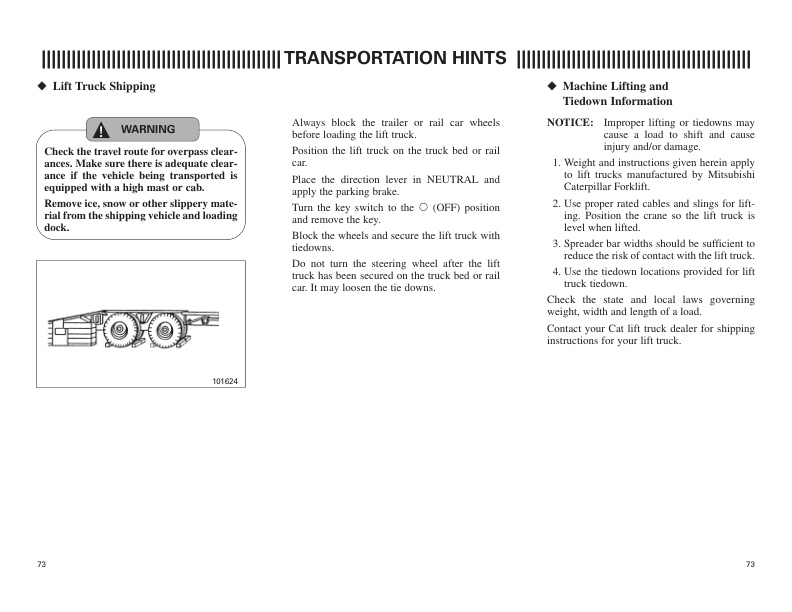 TRANSPORTATION HINTS

◆ Lift Truck Shipping

WARNING

Check the travel route for overpass clearances. Make sure there is adequate clearance if the vehicle being transported is equipped with a high mast or cab.

Remove ice, snow or other slippery material from the shipping vehicle and loading dock.

101624

Always block the trailer or rail car wheels before loading the lift truck.

Position the lift truck on the truck bed or rail car.

Place the direction lever in NEUTRAL and apply the parking brake.

Turn the key switch to the ○ (OFF) position and remove the key.

Block the wheels and secure the lift truck with tiedowns.

Do not turn the steering wheel after the lift truck has been secured on the truck bed or rail car. It may loosen the tie downs.

◆ Machine Lifting and Tiedown Information

NOTICE: Improper lifting or tiedowns may cause a load to shift and cause injury and/or damage.

1. Weight and instructions given herein apply to lift trucks manufactured by Mitsubishi Caterpillar Forklift.

2. Use proper rated cables and slings for lifting. Position the crane so the lift truck is level when lifted.

3. Spreader bar widths should be sufficient to reduce the risk of contact with the lift truck.

4. Use the tiedown locations provided for lift truck tiedown.

Check the state and local laws governing weight, width and length of a load.

Contact your Cat lift truck dealer for shipping instructions for your lift truck.

73

73