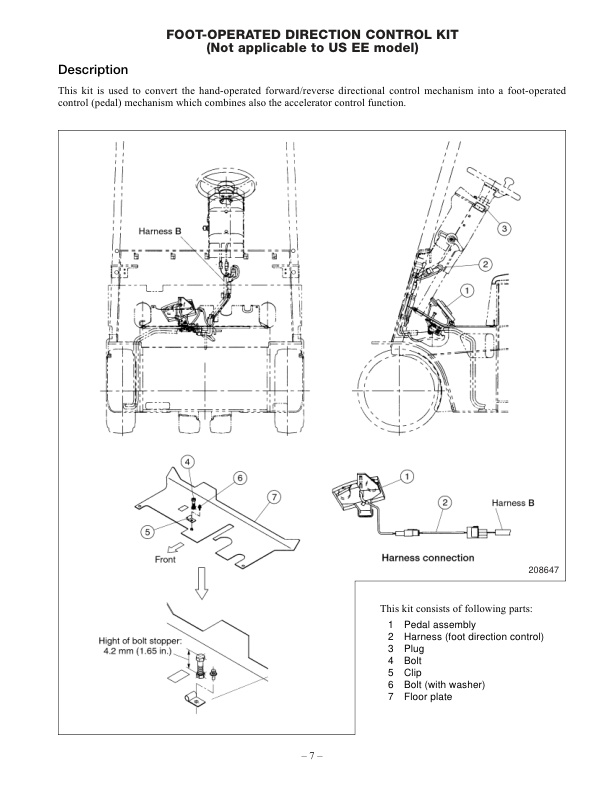 FOOT-OPERATED DIRECTION CONTROL KIT
(Not applicable to US EE model)

Description

This kit is used to convert the hand-operated forward/reverse directional control mechanism into a foot-operated control (pedal) mechanism which combines also the accelerator control function.

Harness B

3

2

1

4

6

7

5

Front

1

2

Harness B

Harness connection

208647

Hight of bolt stopper: 4.2 mm (1.65 in.)

This kit consists of following parts:

1 Pedal assembly
2 Harness (foot direction control)
3 Plug
4 Bolt
5 Clip
6 Bolt (with washer)
7 Floor plate

– 7 –