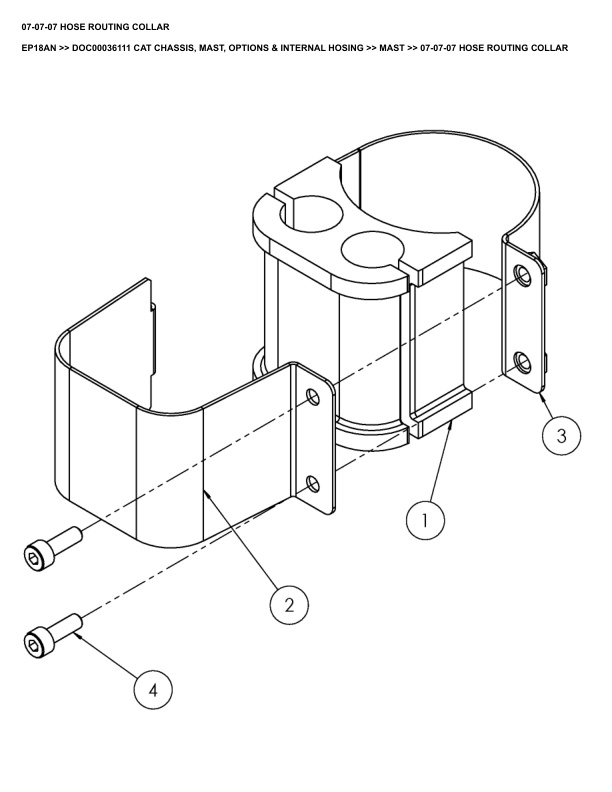 07-07-07 HOSE ROUTING COLLAR

EP18AN >> DOC00036111 CAT CHASSIS, MAST, OPTIONS & INTERNAL HOSING >> MAST >> 07-07-07 HOSE ROUTING COLLAR

3

1

2

4