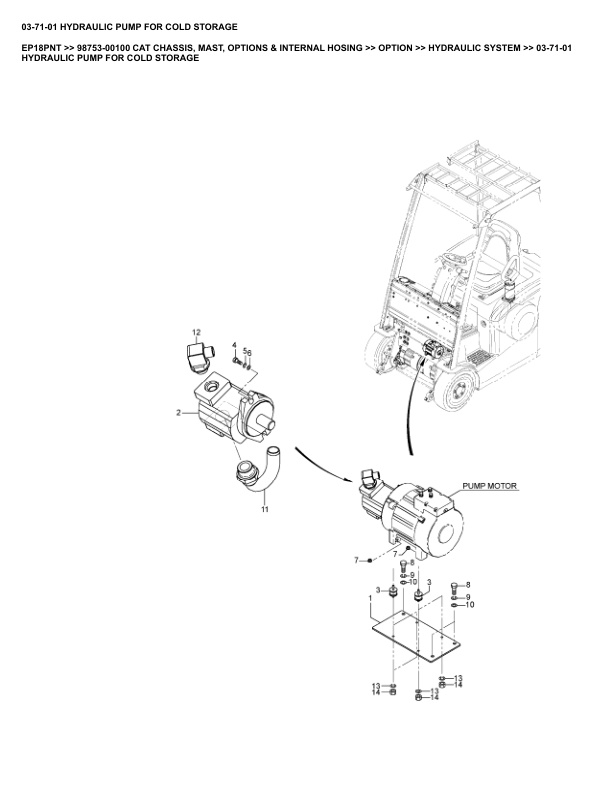 03-71-01 HYDRAULIC PUMP FOR COLD STORAGE

EP18PNT >> 98753-00100 CAT CHASSIS, MAST, OPTIONS & INTERNAL HOSING >> OPTION >> HYDRAULIC SYSTEM >> 03-71-01 HYDRAULIC PUMP FOR COLD STORAGE

12
4
5
6
2
11
PUMP MOTOR
7
7
8
9
10
3
3
8
9
10
1
13
14
13
14
13
14