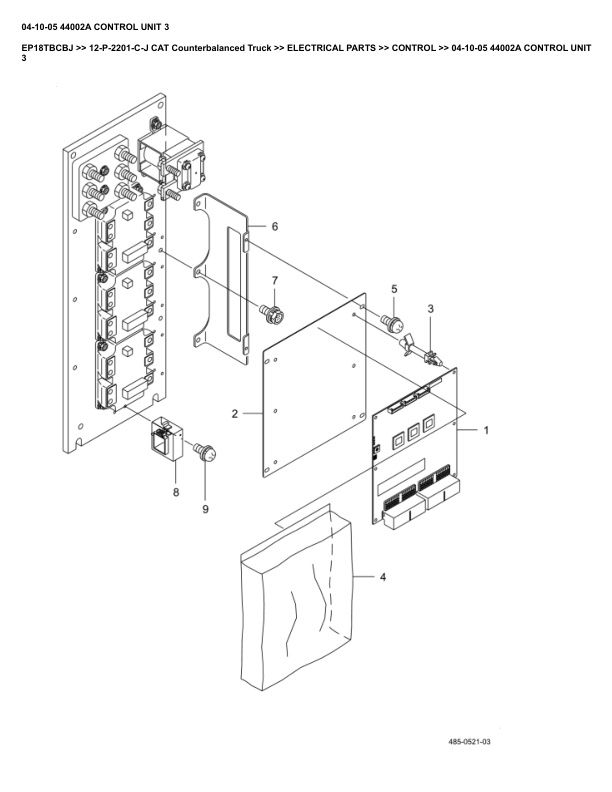 04-10-05 44002A CONTROL UNIT 3

EP18TBCBJ >> 12-P-2201-C-J CAT Counterbalanced Truck >> ELECTRICAL PARTS >> CONTROL >> 04-10-05 44002A CONTROL UNIT 3

6

7

5

3

2

1

8

9

4

485-0521-03