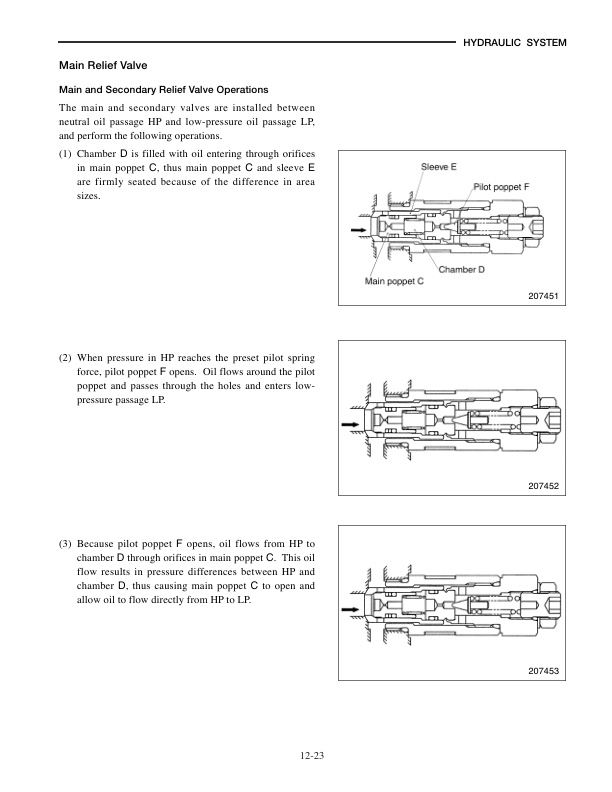 HYDRAULIC SYSTEM

Main Relief Valve

Main and Secondary Relief Valve Operations

The main and secondary valves are installed between neutral oil passage HP and low-pressure oil passage LP, and perform the following operations.

(1) Chamber D is filled with oil entering through orifices in main poppet C, thus main poppet C and sleeve E are firmly seated because of the difference in area sizes.

Sleeve E
Pilot poppet F
Chamber D
Main poppet C
207451

(2) When pressure in HP reaches the preset pilot spring force, pilot poppet F opens. Oil flows around the pilot poppet and passes through the holes and enters low-pressure passage LP.

207452

(3) Because pilot poppet F opens, oil flows from HP to chamber D through orifices in main poppet C. This oil flow results in pressure differences between HP and chamber D, thus causing main poppet C to open and allow oil to flow directly from HP to LP.

207453

12-23