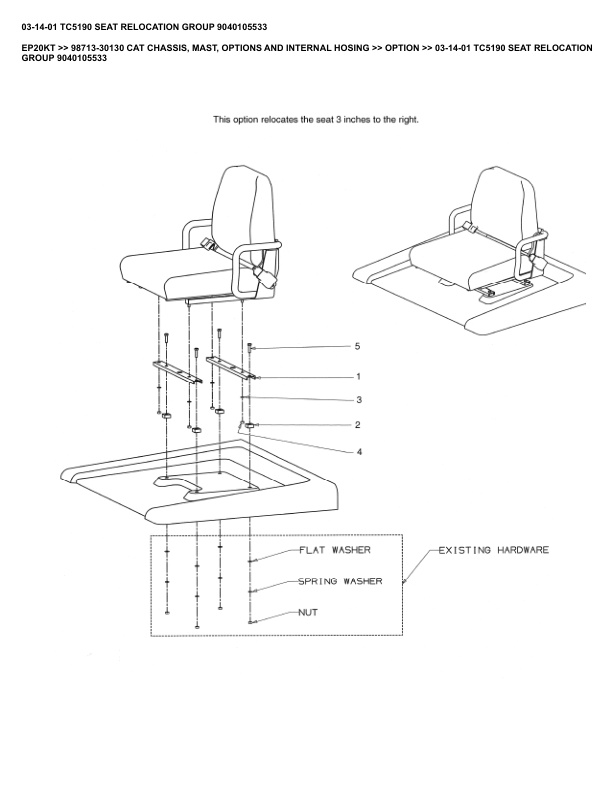 03-14-01 TC5190 SEAT RELOCATION GROUP 9040105533

EP20KT >> 98713-30130 CAT CHASSIS, MAST, OPTIONS AND INTERNAL HOSING >> OPTION >> 03-14-01 TC5190 SEAT RELOCATION GROUP 9040105533

This option relocates the seat 3 inches to the right.

5
1
3
2
4

FLAT WASHER
SPRING WASHER
NUT
EXISTING HARDWARE