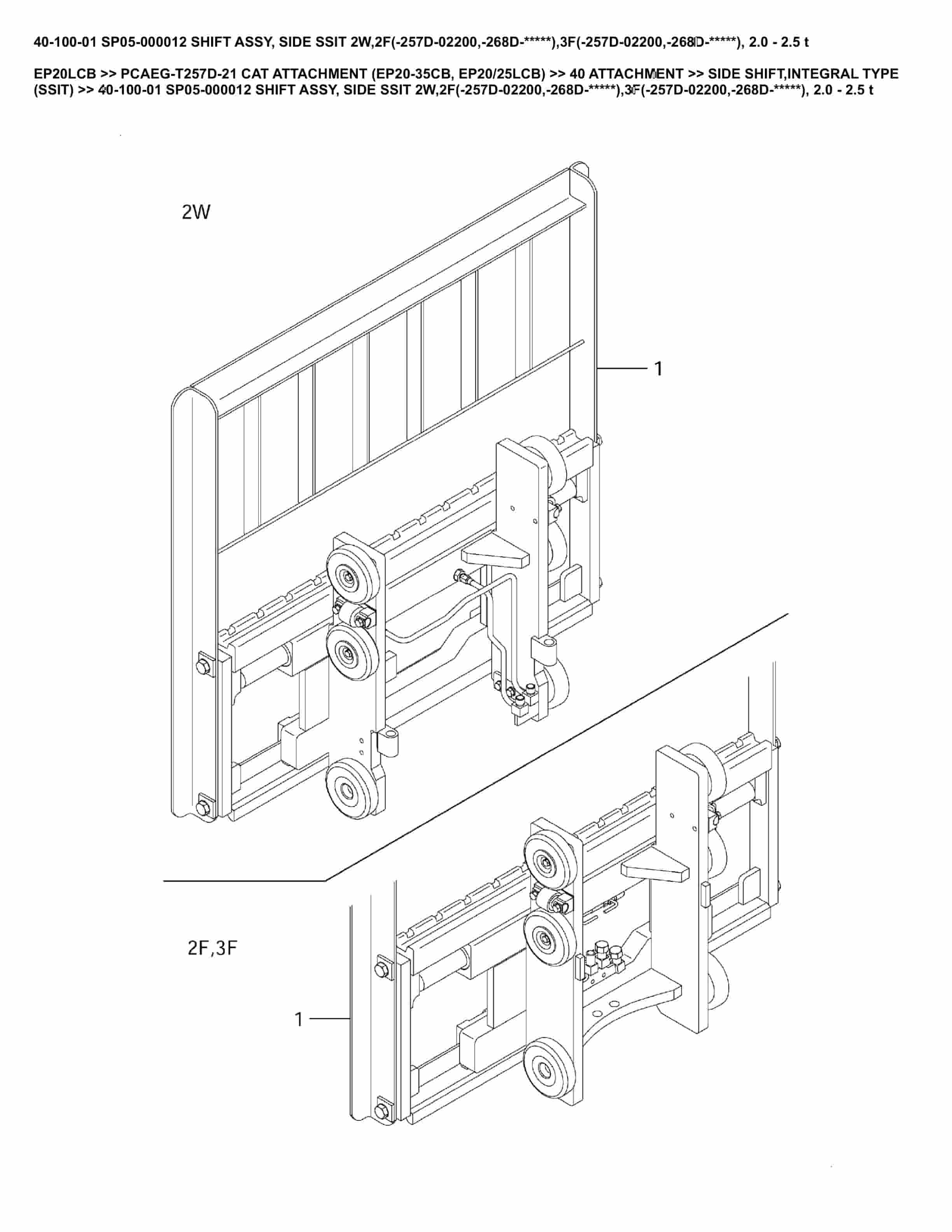 40-100-01 SP05-000012 SHIFT ASSY, SIDE SSIT 2W,2F(-257D-02200,-268D-*****),3F(-257D-02200,-268D-*****), 2.0 - 2.5 t

EP20LCB >> PCAEG-T257D-21 CAT ATTACHMENT (EP20-35CB, EP20/25LCB) >> 40 ATTACHMENT >> SIDE SHIFT,INTEGRAL TYPE (SSIT) >> 40-100-01 SP05-000012 SHIFT ASSY, SIDE SSIT 2W,2F(-257D-02200,-268D-*****),3F(-257D-02200,-268D-*****), 2.0 - 2.5 t

2W

1

2F,3F

1