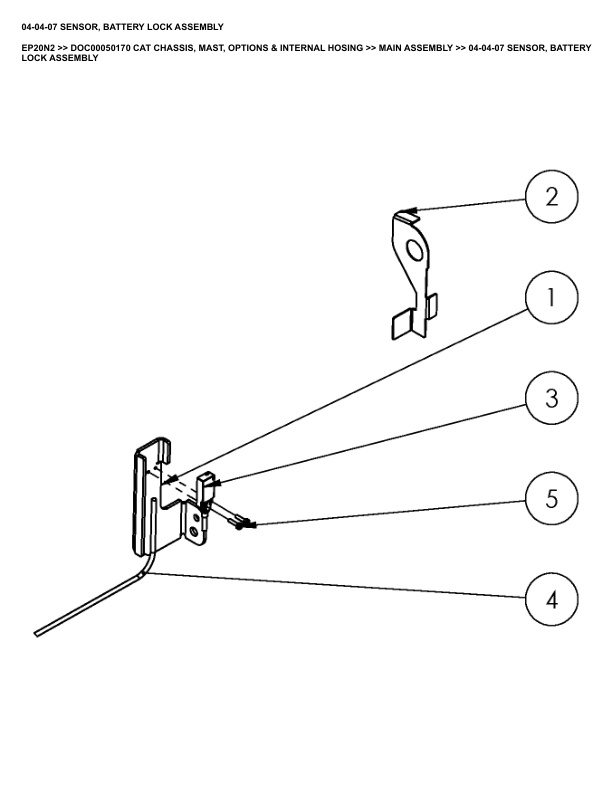 04-04-07 SENSOR, BATTERY LOCK ASSEMBLY

EP20N2 >> DOC00050170 CAT CHASSIS, MAST, OPTIONS & INTERNAL HOSING >> MAIN ASSEMBLY >> 04-04-07 SENSOR, BATTERY LOCK ASSEMBLY

2

1

3

5

4