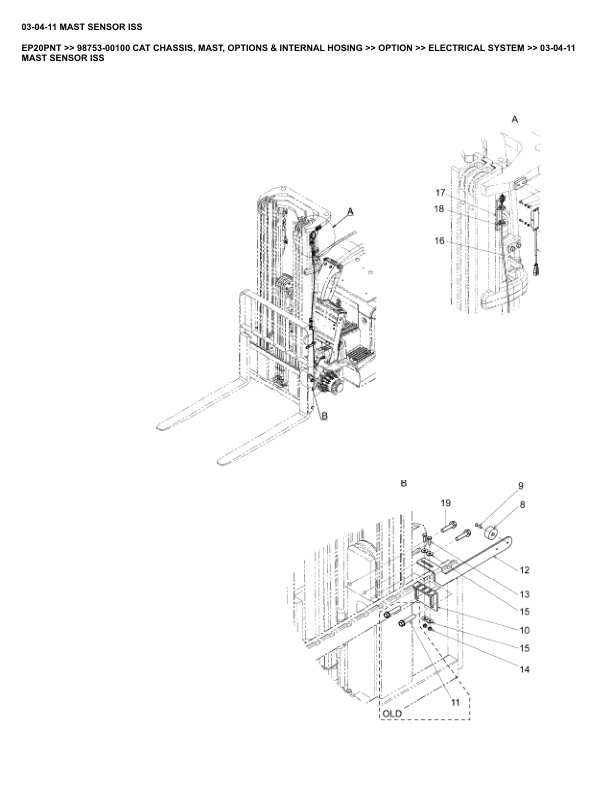 03-04-11 MAST SENSOR ISS

EP20PNT >> 98753-00100 CAT CHASSIS, MAST, OPTIONS & INTERNAL HOSING >> OPTION >> ELECTRICAL SYSTEM >> 03-04-11 MAST SENSOR ISS

A

17
18
16

A

B

B

19
9
8
12
13
15
10
15
14
11
OLD