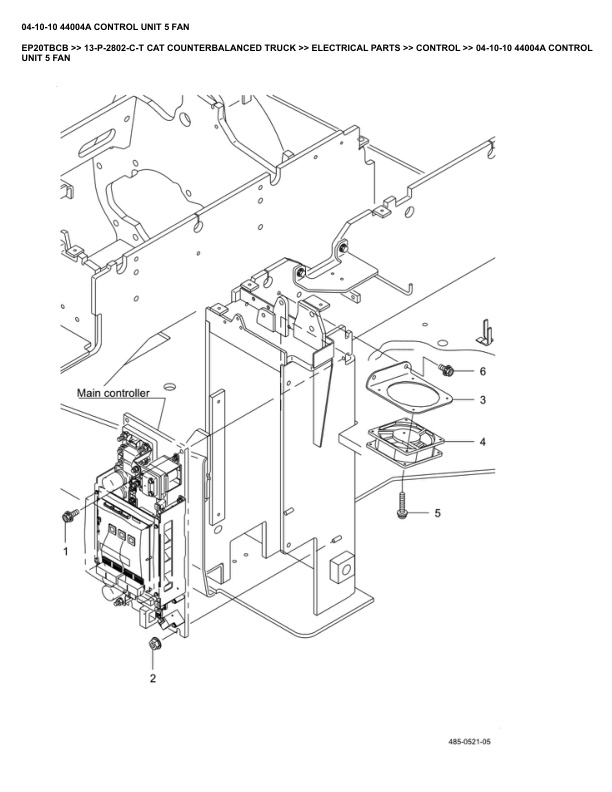 04-10-10 44004A CONTROL UNIT 5 FAN

EP20TBCB >> 13-P-2802-C-T CAT COUNTERBALANCED TRUCK >> ELECTRICAL PARTS >> CONTROL >> 04-10-10 44004A CONTROL UNIT 5 FAN

Main controller

6

3

4

5

1

2

485-0521-05