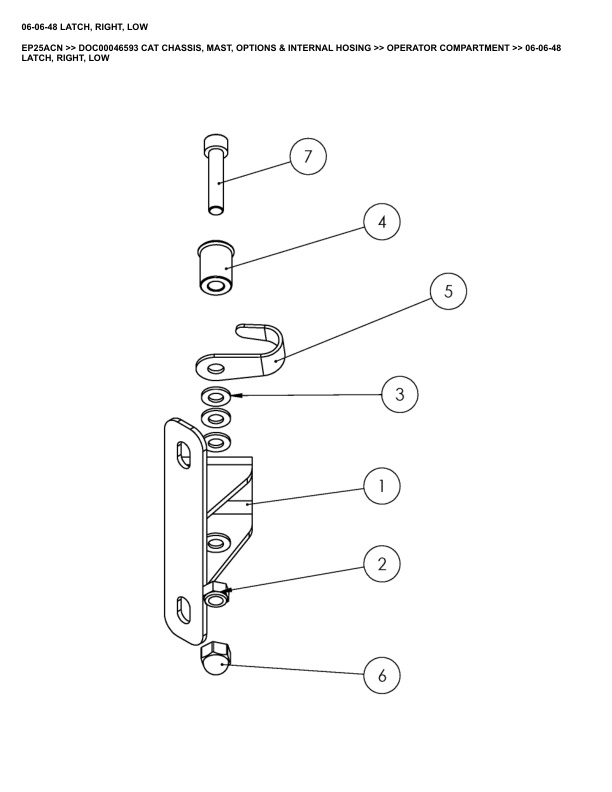 06-06-48 LATCH, RIGHT, LOW

EP25ACN >> DOC00046593 CAT CHASSIS, MAST, OPTIONS & INTERNAL HOSING >> OPERATOR COMPARTMENT >> 06-06-48 LATCH, RIGHT, LOW

7

4

5

3

1

2

6