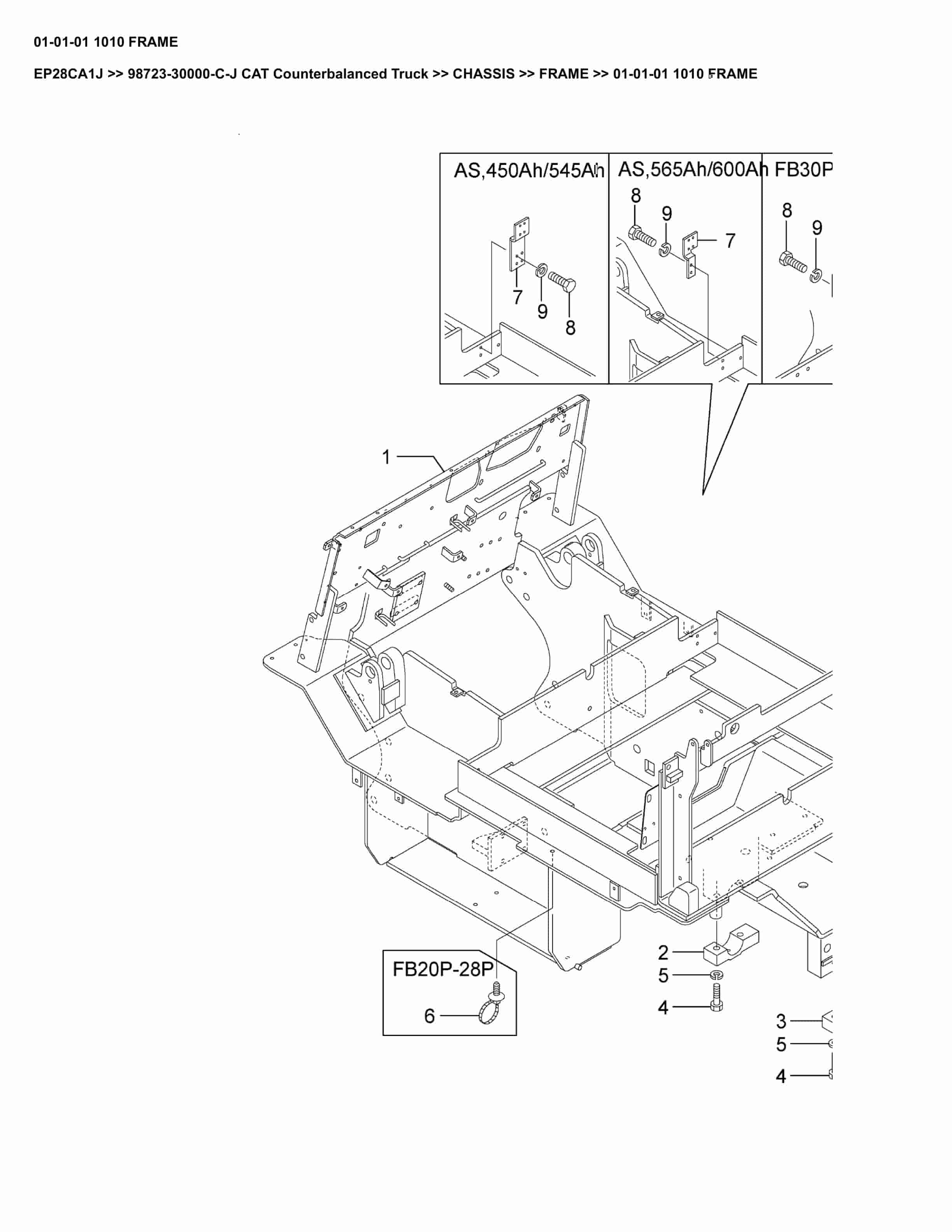 01-01-01 1010 FRAME

EP28CA1J >> 98723-30000-C-J CAT Counterbalanced Truck >> CHASSIS >> FRAME >> 01-01-01 1010 FRAME

AS,450Ah/545Ah

7
9
8

AS,565Ah/600Ah

8
9
7

FB30P

8
9

1

FB20P-28P

6

2
5
4
3
5
4