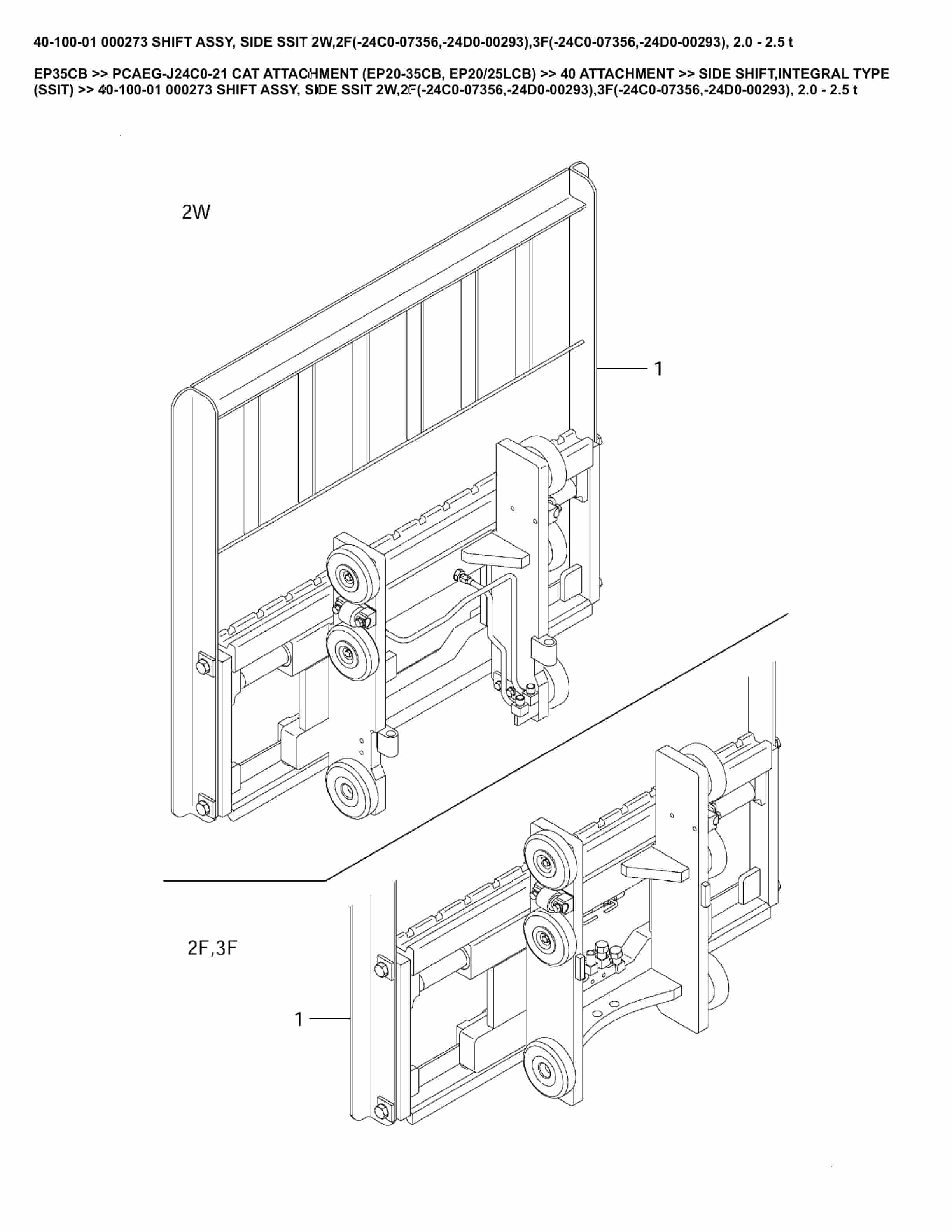 40-100-01 000273 SHIFT ASSY, SIDE SSIT 2W,2F(-24C0-07356,-24D0-00293),3F(-24C0-07356,-24D0-00293), 2.0 - 2.5 t

EP35CB >> PCAEG-J24C0-21 CAT ATTACHMENT (EP20-35CB, EP20/25LCB) >> 40 ATTACHMENT >> SIDE SHIFT,INTEGRAL TYPE (SSIT) >> 40-100-01 000273 SHIFT ASSY, SIDE SSIT 2W,2F(-24C0-07356,-24D0-00293),3F(-24C0-07356,-24D0-00293), 2.0 - 2.5 t

2W

1

2F,3F

1