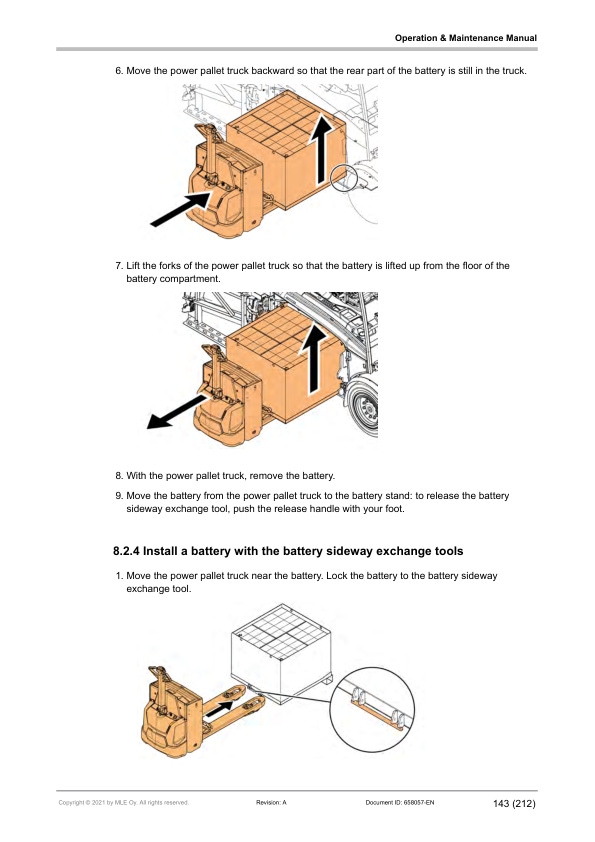 Operation & Maintenance Manual

6. Move the power pallet truck backward so that the rear part of the battery is still in the truck.

7. Lift the forks of the power pallet truck so that the battery is lifted up from the floor of the battery compartment.

8. With the power pallet truck, remove the battery.

9. Move the battery from the power pallet truck to the battery stand: to release the battery sideway exchange tool, push the release handle with your foot.

8.2.4 Install a battery with the battery sideway exchange tools

1. Move the power pallet truck near the battery. Lock the battery to the battery sideway exchange tool.

Copyright © 2021 by MLE Oy. All rights reserved. Revision: A Document ID: 658057-EN 143 (212)