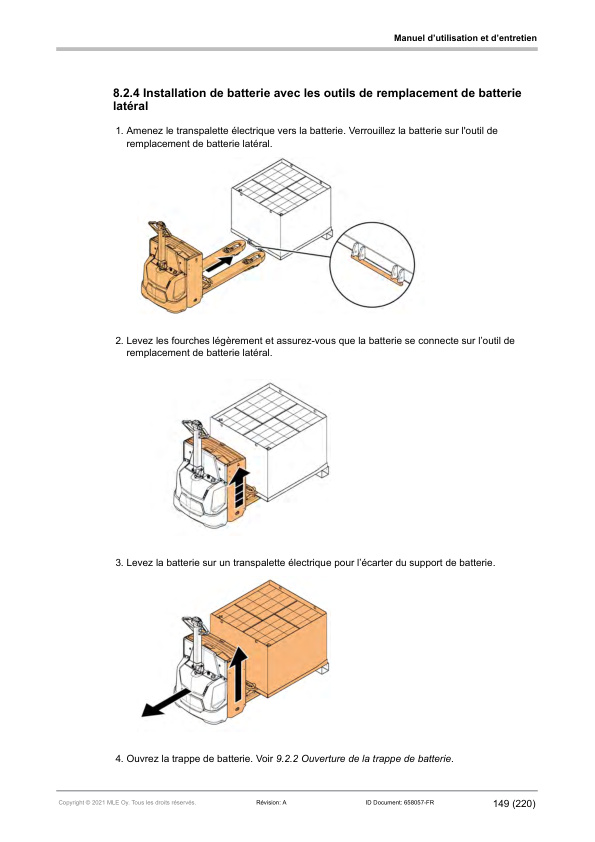 Manuel d'utilisation et d'entretien

8.2.4 Installation de batterie avec les outils de remplacement de batterie latéral

1. Amenez le transpalette électrique vers la batterie. Verrouillez la batterie sur l'outil de remplacement de batterie latéral.

2. Levez les fourches légèrement et assurez-vous que la batterie se connecte sur l'outil de remplacement de batterie latéral.

3. Levez la batterie sur un transpalette électrique pour l'écarter du support de batterie.

4. Ouvrez la trappe de batterie. Voir 9.2.2 Ouverture de la trappe de batterie.

Copyright © 2021 MLE Oy. Tous les droits réservés. Révision: A ID Document: 658057-FR 149 (220)